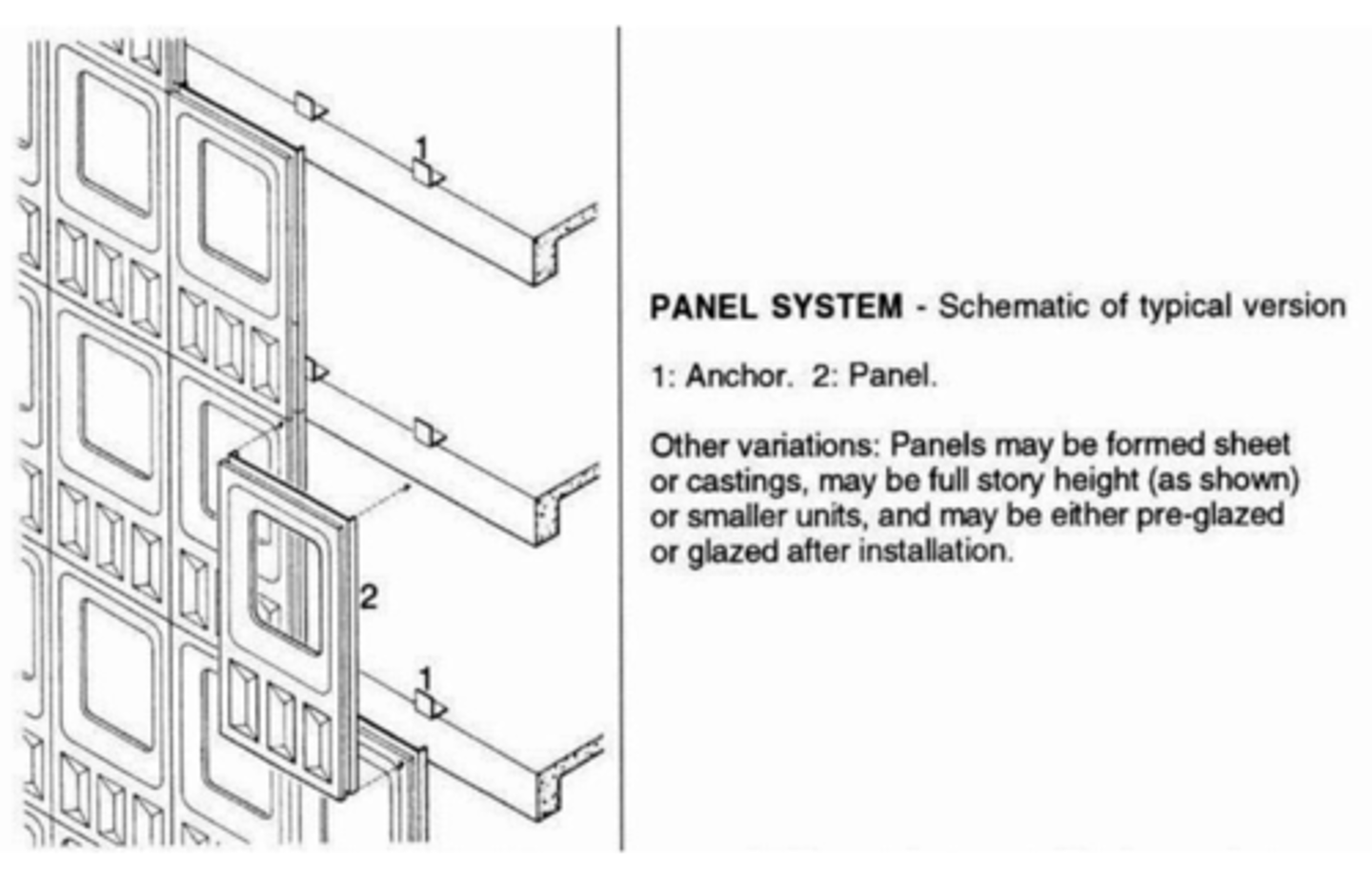 1

2

1

PANEL SYSTEM - Schematic of typical version

1: Anchor. 2: Panel.

Other variations: Panels may be formed sheet or castings, may be full story height (as shown) or smaller units, and may be either pre-glazed or glazed after installation.