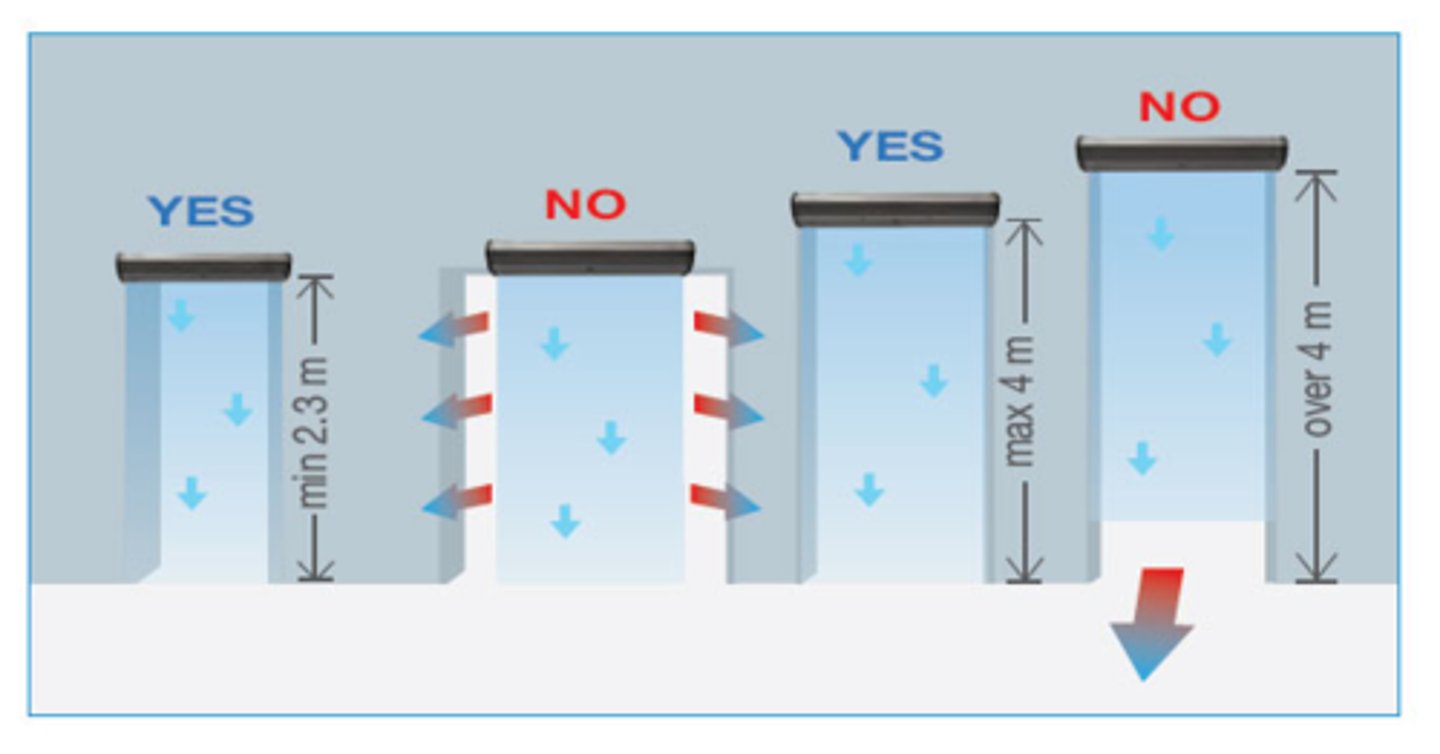 YES

min 2.3 m

NO

YES

max 4 m

NO

over 4 m