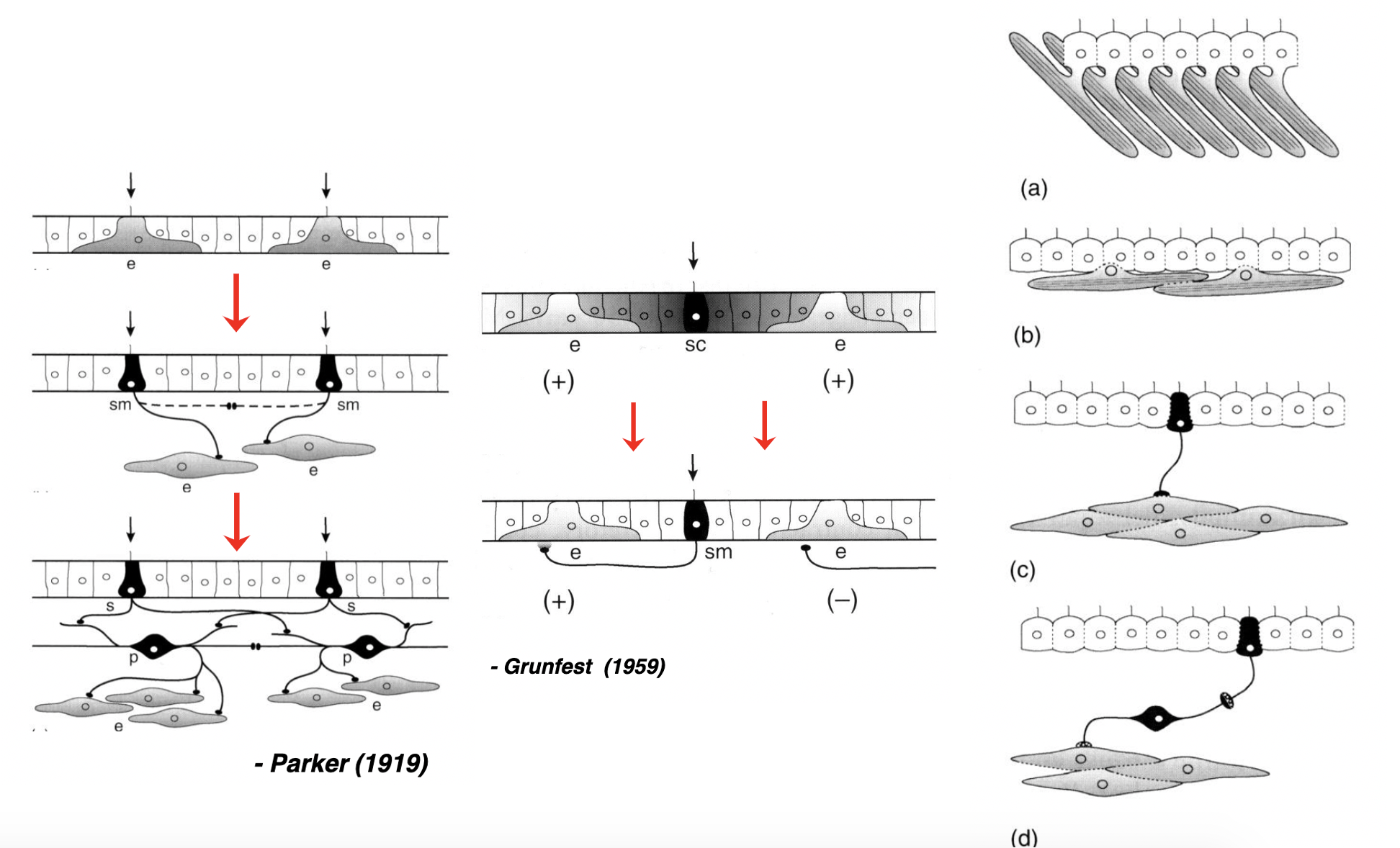 e e

sm sm

e

e

s s

p p

e

e

- Parker (1919)

e sc e

(+) (+)

e sm e

(+) (–)

- Grunfest (1959)

(a)

(b)

(c)

(d)