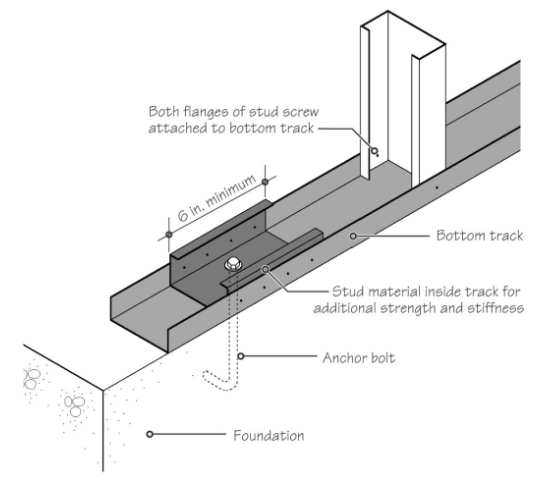 Both flanges of stud screw attached to bottom track

6 in. minimum

Bottom track

Stud material inside track for additional strength and stiffness

Anchor bolt

Foundation