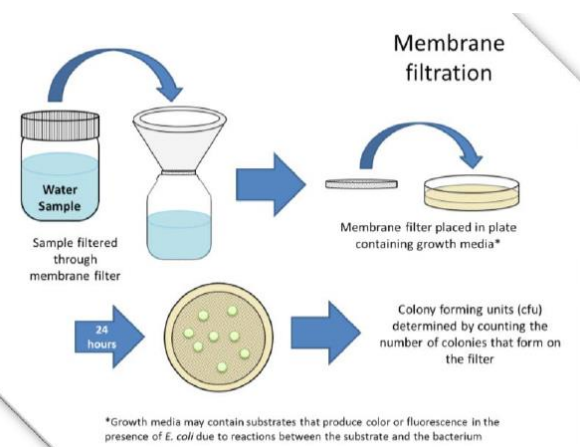 Membrane filtration

Water Sample

Sample filtered through membrane filter

Membrane filter placed in plate containing growth media*

24 hours

Colony forming units (cfu) determined by counting the number of colonies that form on the filter

*Growth media may contain substrates that produce color or fluorescence in the presence of E. coli due to reactions between the substrate and the bacterium