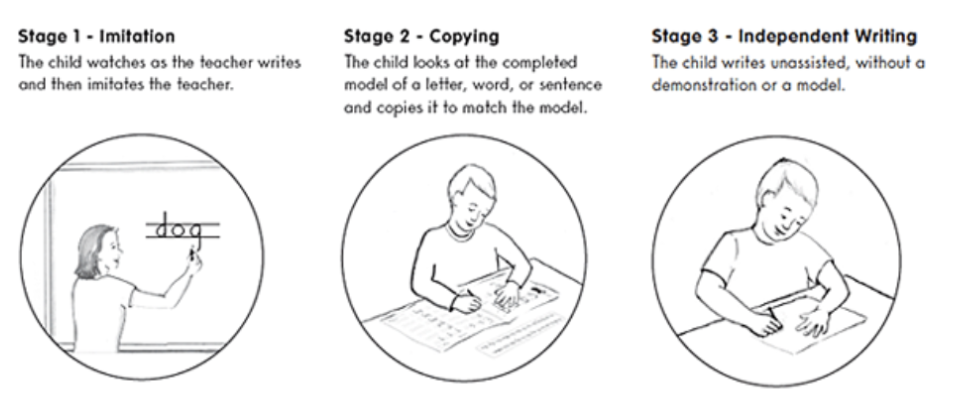 Stage 1 - Imitation
The child watches as the teacher writes and then imitates the teacher.

dog

Stage 2 - Copying
The child looks at the completed model of a letter, word, or sentence and copies it to match the model.

Stage 3 - Independent Writing
The child writes unassisted, without a demonstration or a model.