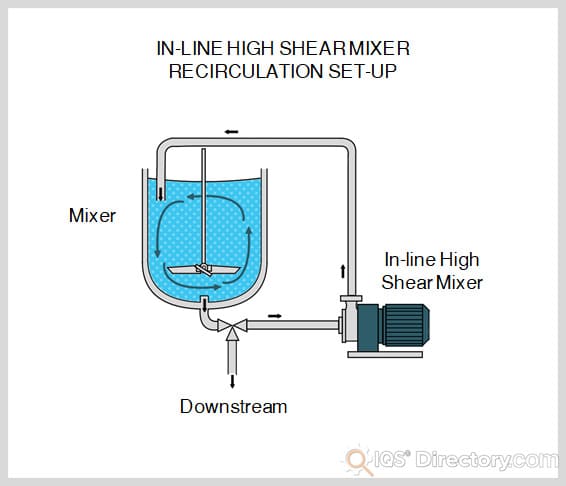 IN-LINE HIGH SHEAR MIXER
RECIRCULATION SET-UP

Mixer

In-line High Shear Mixer

Downstream

IQS® Directory.com