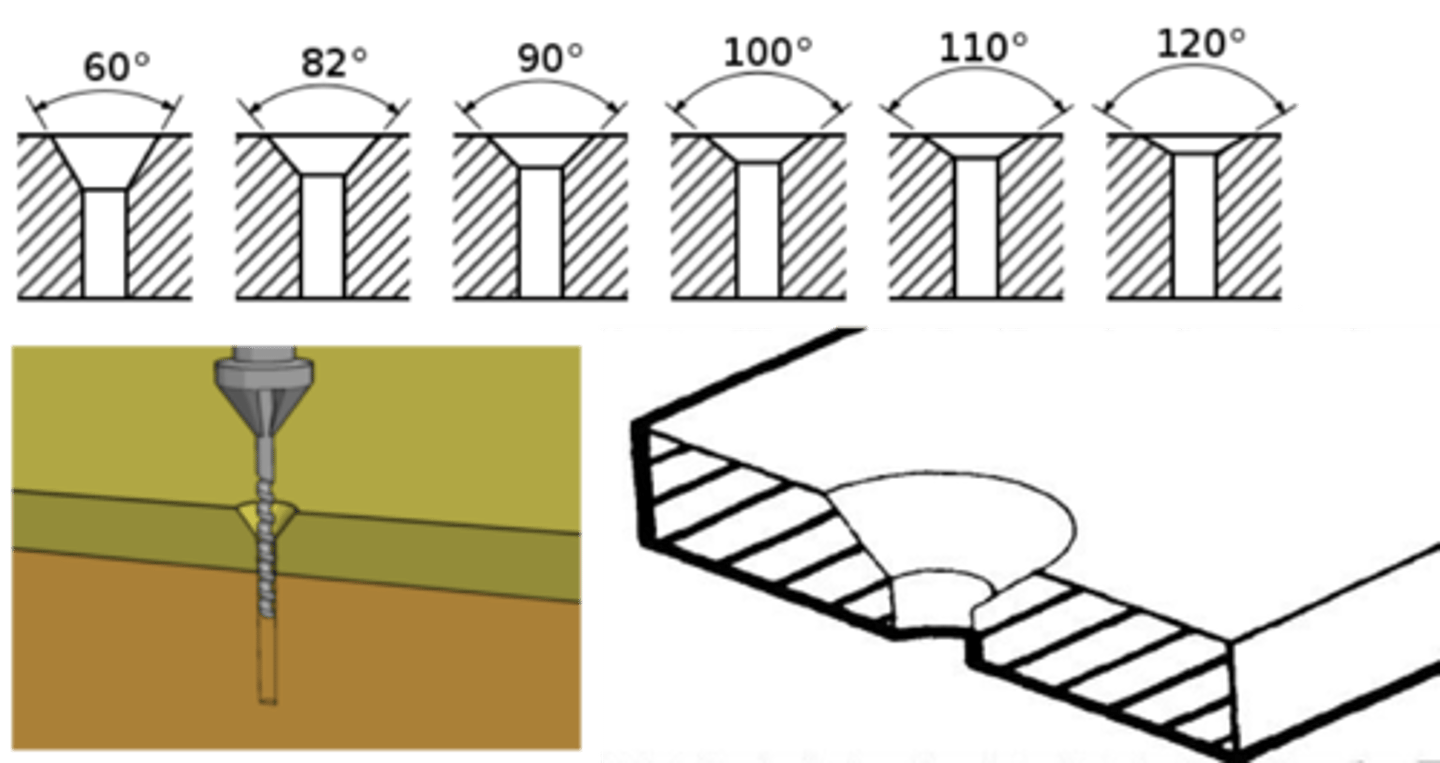 60° 82° 90° 100° 110° 120°