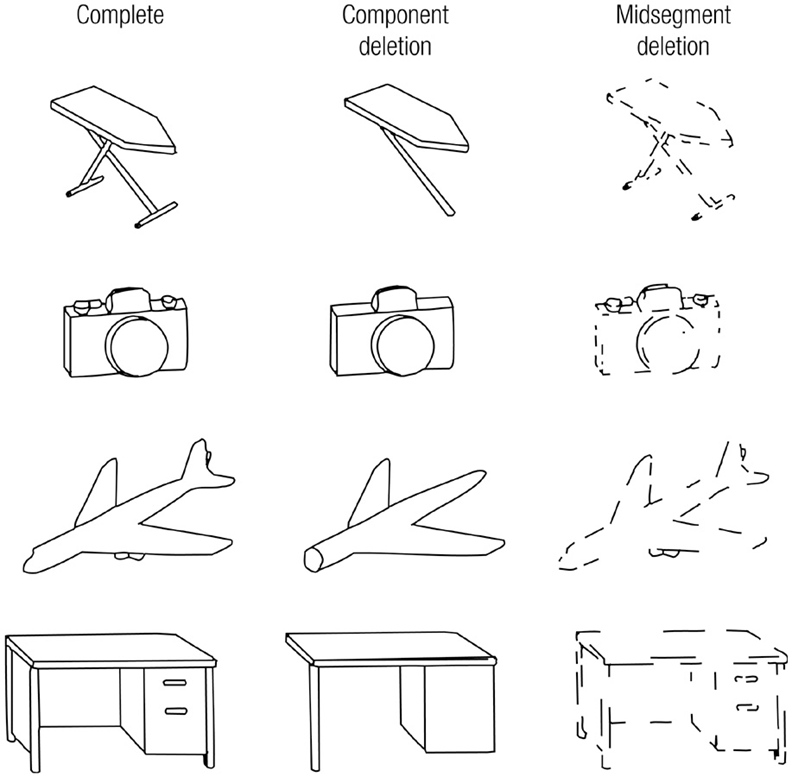 Complete

Component deletion

Midsegment deletion