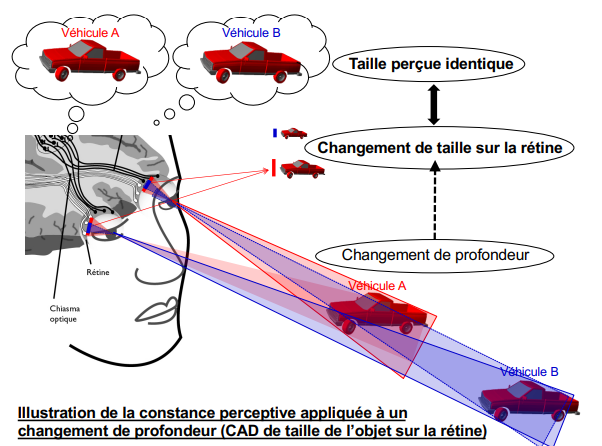 Véhicule A

Véhicule B

Taille perçue identique

Changement de taille sur la rétine

Changement de profondeur

Rétine

Chiasma optique

Véhicule A

Véhicule B

Illustration de la constance perceptive appliquée à un changement de profondeur (CAD de taille de l'objet sur la rétine)