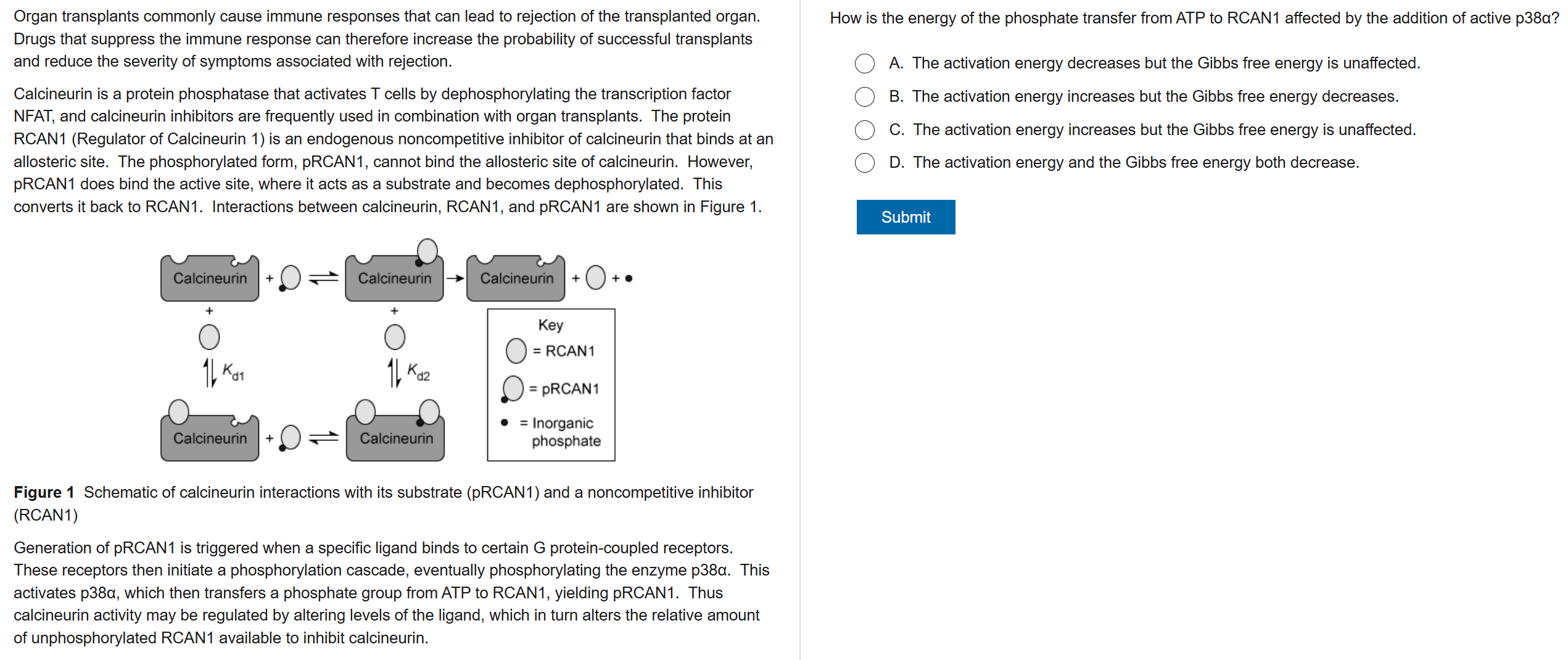 Organ transplants commonly cause immune responses that can lead to rejection of the transplanted organ. Drugs that suppress the immune response can therefore increase the probability of successful transplants and reduce the severity of symptoms associated with rejection.

Calcineurin is a protein phosphatase that activates T cells by dephosphorylating the transcription factor NFAT, and calcineurin inhibitors are frequently used in combination with organ transplants. The protein RCAN1 (Regulator of Calcineurin 1) is an endogenous noncompetitive inhibitor of calcineurin that binds at an allosteric site. The phosphorylated form, pRCAN1, cannot bind the allosteric site of calcineurin. However, pRCAN1 does bind the active site, where it acts as a substrate and becomes dephosphorylated. This converts it back to RCAN1. Interactions between calcineurin, RCAN1, and pRCAN1 are shown in Figure 1.

Calcineurin + ⇌ Calcineurin → Calcineurin + +
+ +
$K_{d1}$ $K_{d2}$
Calcineurin + ⇌ Calcineurin

Key
= RCAN1
= pRCAN1
= Inorganic phosphate

**Figure 1** Schematic of calcineurin interactions with its substrate (pRCAN1) and a noncompetitive inhibitor (RCAN1)

Generation of pRCAN1 is triggered when a specific ligand binds to certain G protein-coupled receptors. These receptors then initiate a phosphorylation cascade, eventually phosphorylating the enzyme p38α. This activates p38α, which then transfers a phosphate group from ATP to RCAN1, yielding pRCAN1. Thus calcineurin activity may be regulated by altering levels of the ligand, which in turn alters the relative amount of unphosphorylated RCAN1 available to inhibit calcineurin.

How is the energy of the phosphate transfer from ATP to RCAN1 affected by the addition of active p38α?

A. The activation energy decreases but the Gibbs free energy is unaffected.
B. The activation energy increases but the Gibbs free energy decreases.
C. The activation energy increases but the Gibbs free energy is unaffected.
D. The activation energy and the Gibbs free energy both decrease.

Submit