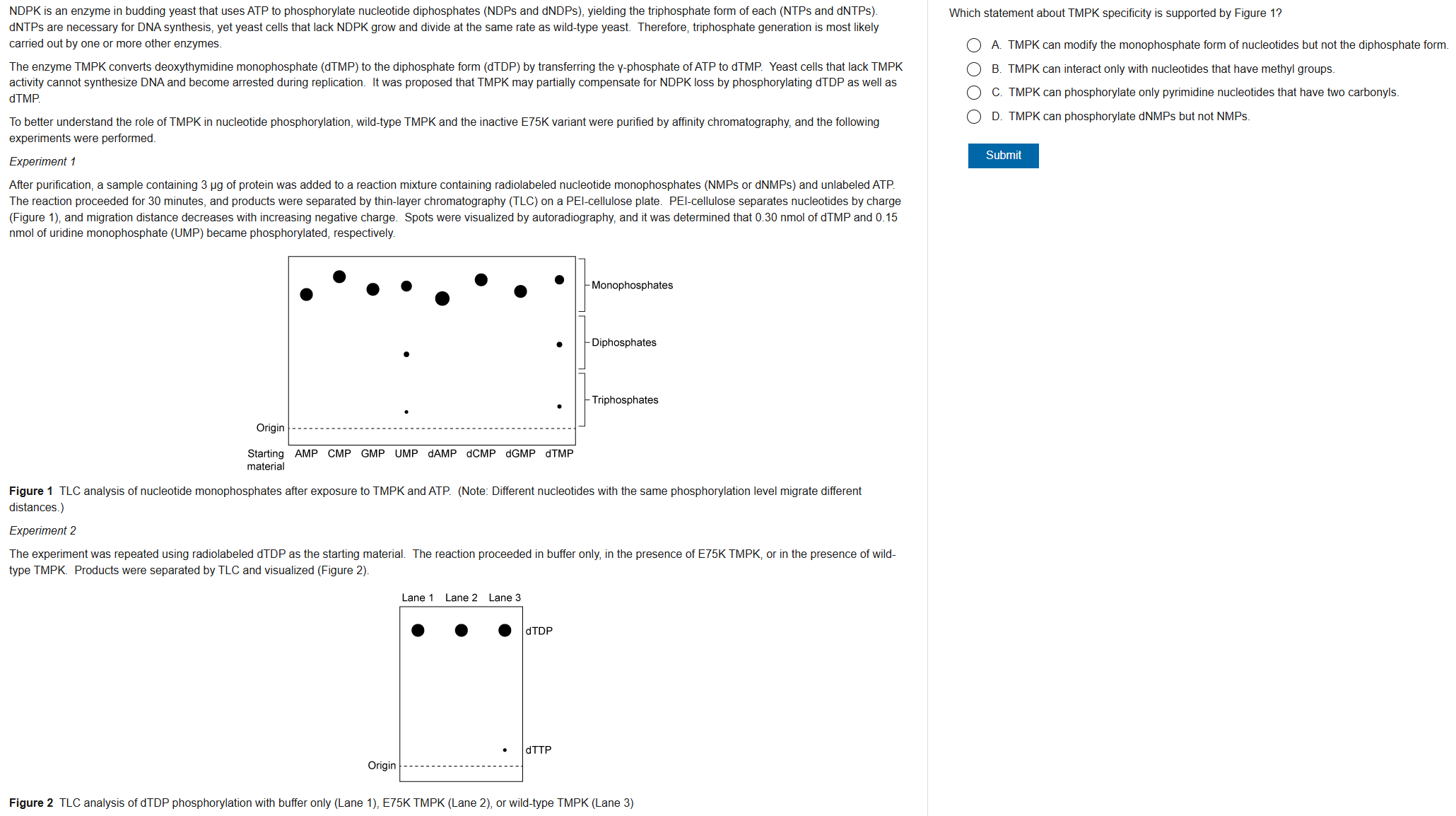 NDPK is an enzyme in budding yeast that uses ATP to phosphorylate nucleotide diphosphates (NDPs and dNDPs), yielding the triphosphate form of each (NTPs and dNTPs). dNTPs are necessary for DNA synthesis, yet yeast cells that lack NDPK grow and divide at the same rate as wild-type yeast. Therefore, triphosphate generation is most likely carried out by one or more other enzymes.

The enzyme TMPK converts deoxythymidine monophosphate (dTMP) to the diphosphate form (dTDP) by transferring the γ-phosphate of ATP to dTMP. Yeast cells that lack TMPK activity cannot synthesize DNA and become arrested during replication. It was proposed that TMPK may partially compensate for NDPK loss by phosphorylating dTDP as well as dTMP.

To better understand the role of TMPK in nucleotide phosphorylation, wild-type TMPK and the inactive E75K variant were purified by affinity chromatography, and the following experiments were performed.

Experiment 1

After purification, a sample containing 3 μg of protein was added to a reaction mixture containing radiolabeled nucleotide monophosphates (NMPs or dNMPs) and unlabeled ATP. The reaction proceeded for 30 minutes, and products were separated by thin-layer chromatography (TLC) on a PEI-cellulose plate. PEI-cellulose separates nucleotides by charge (Figure 1), and migration distance decreases with increasing negative charge. Spots were visualized by autoradiography, and it was determined that 0.30 nmol of dTMP and 0.15 nmol of uridine monophosphate (UMP) became phosphorylated, respectively.

Monophosphates
Diphosphates
Triphosphates
Origin
Starting material AMP CMP GMP UMP dAMP dCMP dGMP dTMP

Figure 1 TLC analysis of nucleotide monophosphates after exposure to TMPK and ATP. (Note: Different nucleotides with the same phosphorylation level migrate different distances.)

Experiment 2

The experiment was repeated using radiolabeled dTDP as the starting material. The reaction proceeded in buffer only, in the presence of E75K TMPK, or in the presence of wild-type TMPK. Products were separated by TLC and visualized (Figure 2).

Lane 1 Lane 2 Lane 3
dTDP
dTTP
Origin

Figure 2 TLC analysis of dTDP phosphorylation with buffer only (Lane 1), E75K TMPK (Lane 2), or wild-type TMPK (Lane 3)

Which statement about TMPK specificity is supported by Figure 1?

A. TMPK can modify the monophosphate form of nucleotides but not the diphosphate form.
B. TMPK can interact only with nucleotides that have methyl groups.
C. TMPK can phosphorylate only pyrimidine nucleotides that have two carbonyls.
D. TMPK can phosphorylate dNMPs but not NMPs.

Submit