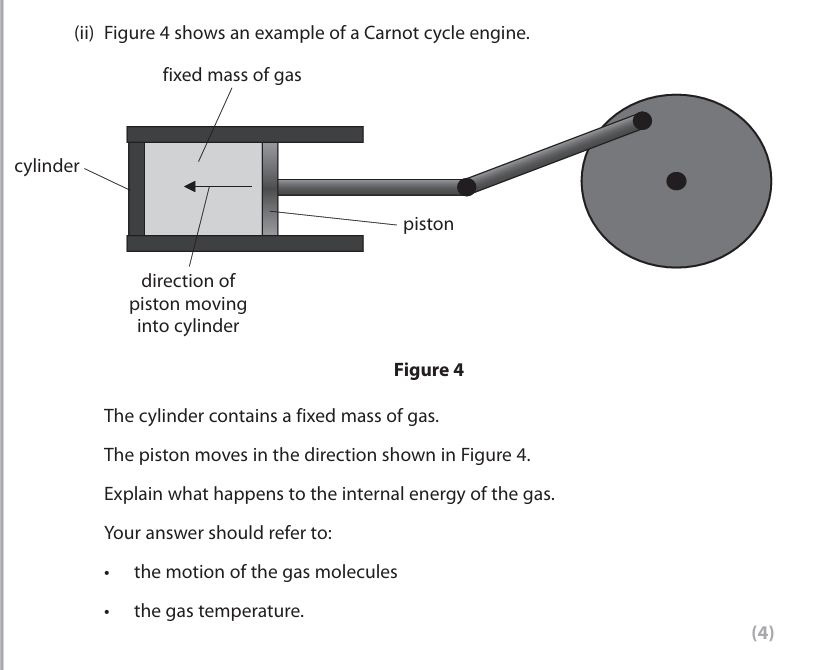 (ii) Figure 4 shows an example of a Carnot cycle engine.

fixed mass of gas

cylinder

piston

direction of piston moving into cylinder

**Figure 4**

The cylinder contains a fixed mass of gas.

The piston moves in the direction shown in Figure 4.

Explain what happens to the internal energy of the gas.

Your answer should refer to:

• the motion of the gas molecules

• the gas temperature.

(4)