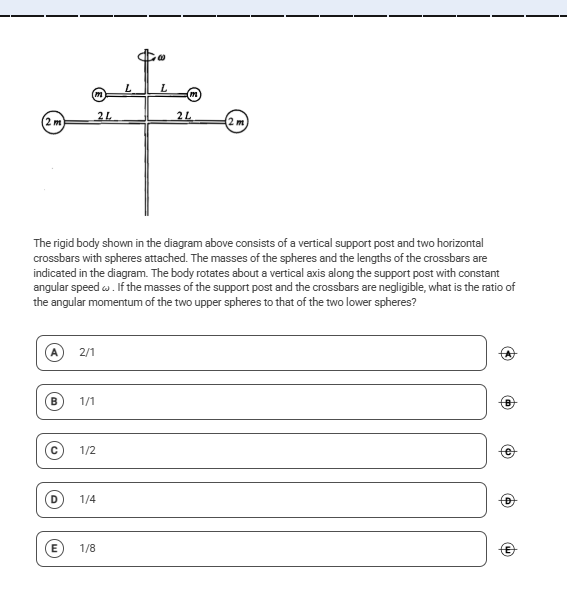 $\omega$

$m$ $L$ $L$ $m$

$2m$ $2L$ $2L$ $2m$

The rigid body shown in the diagram above consists of a vertical support post and two horizontal crossbars with spheres attached. The masses of the spheres and the lengths of the crossbars are indicated in the diagram. The body rotates about a vertical axis along the support post with constant angular speed $\omega$ . If the masses of the support post and the crossbars are negligible, what is the ratio of the angular momentum of the two upper spheres to that of the two lower spheres?

A 2/1
A

B 1/1
B

C 1/2
C

D 1/4
D

E 1/8
E