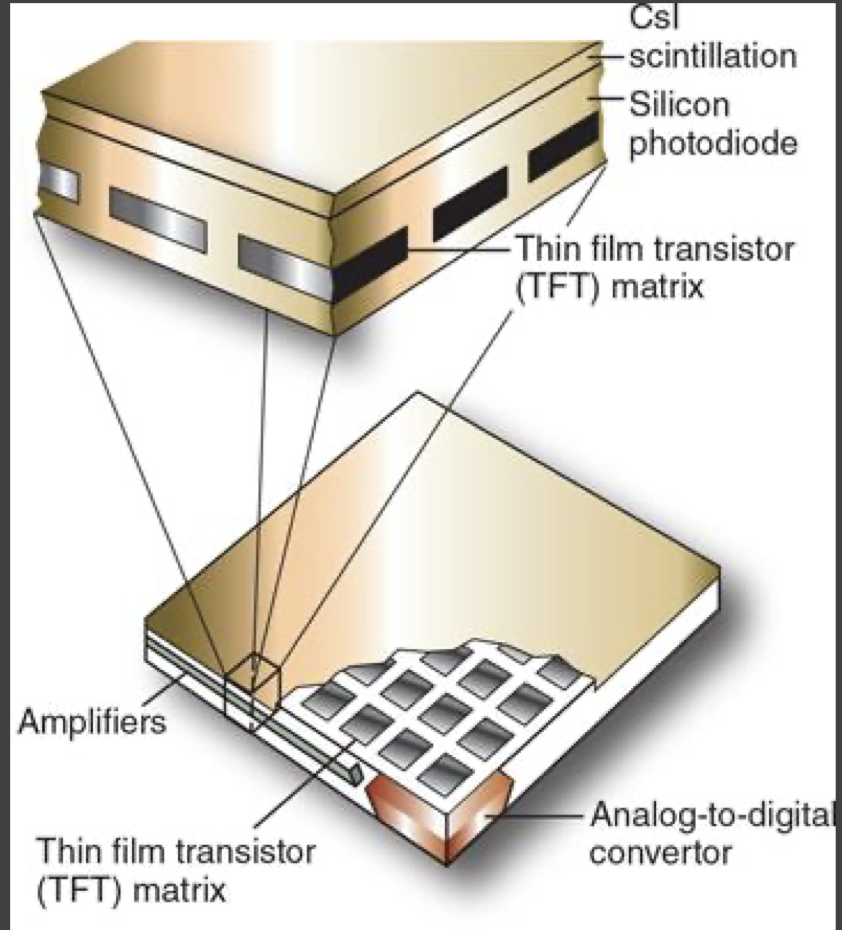 CsI scintillation

Silicon photodiode

Thin film transistor (TFT) matrix

Amplifiers

Thin film transistor (TFT) matrix

Analog-to-digital convertor