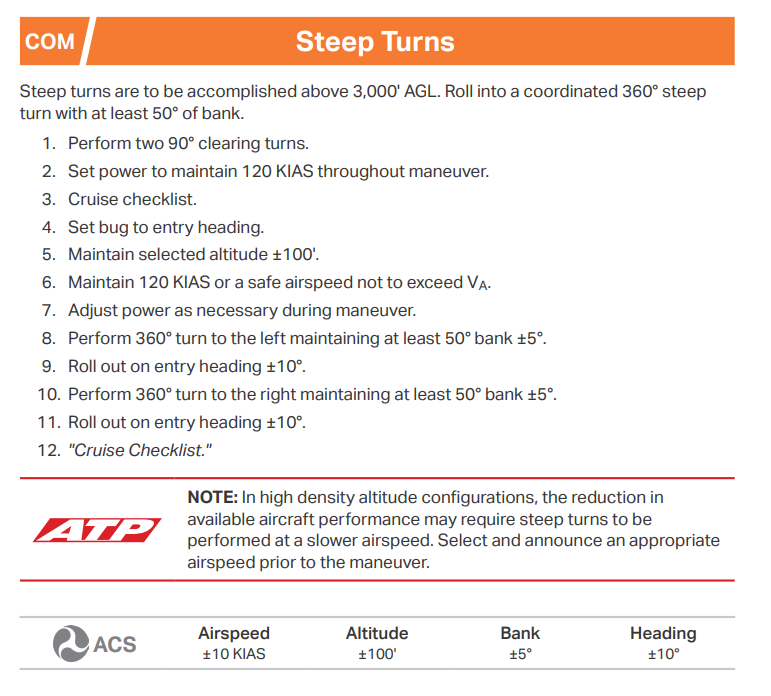 COM

Steep Turns

Steep turns are to be accomplished above 3,000' AGL. Roll into a coordinated 360° steep turn with at least 50° of bank.

1. Perform two 90° clearing turns.
2. Set power to maintain 120 KIAS throughout maneuver.
3. Cruise checklist.
4. Set bug to entry heading.
5. Maintain selected altitude ±100'.
6. Maintain 120 KIAS or a safe airspeed not to exceed $V_A$.
7. Adjust power as necessary during maneuver.
8. Perform 360° turn to the left maintaining at least 50° bank ±5°.
9. Roll out on entry heading ±10°.
10. Perform 360° turn to the right maintaining at least 50° bank ±5°.
11. Roll out on entry heading ±10°.
12. "Cruise Checklist."

ATP

NOTE: In high density altitude configurations, the reduction in available aircraft performance may require steep turns to be performed at a slower airspeed. Select and announce an appropriate airspeed prior to the maneuver.

| ACS | Airspeed | Altitude | Bank | Heading |
|---|---|---|---|---|
| | ±10 KIAS | ±100' | ±5° | ±10° |