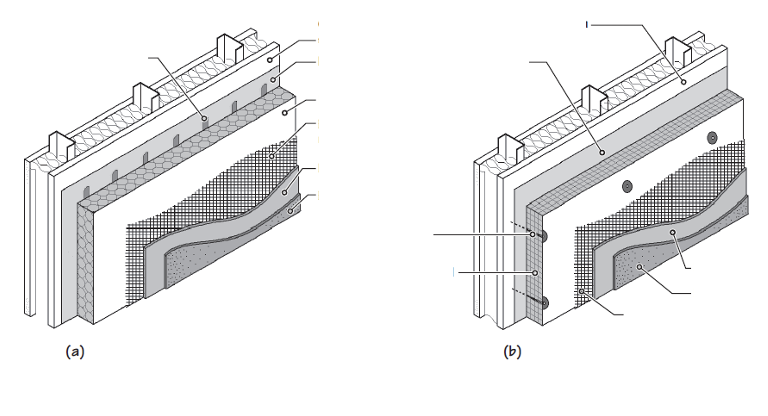 (a)

(b)