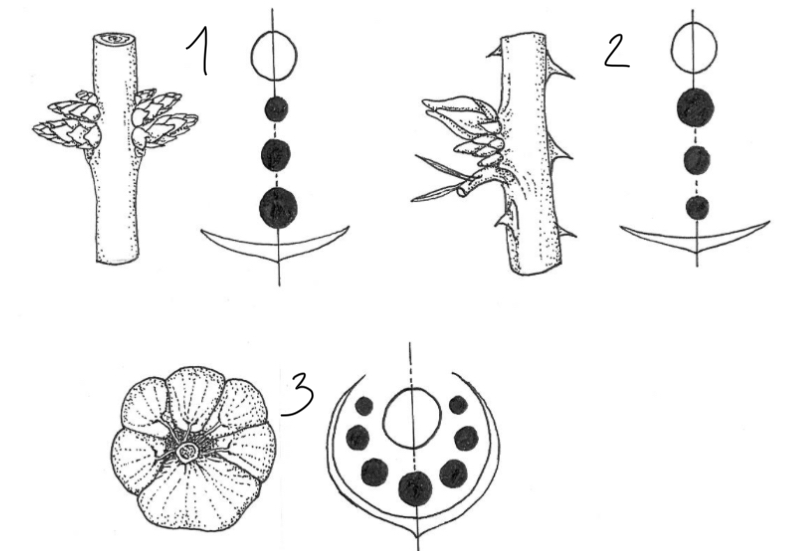 1

2

3