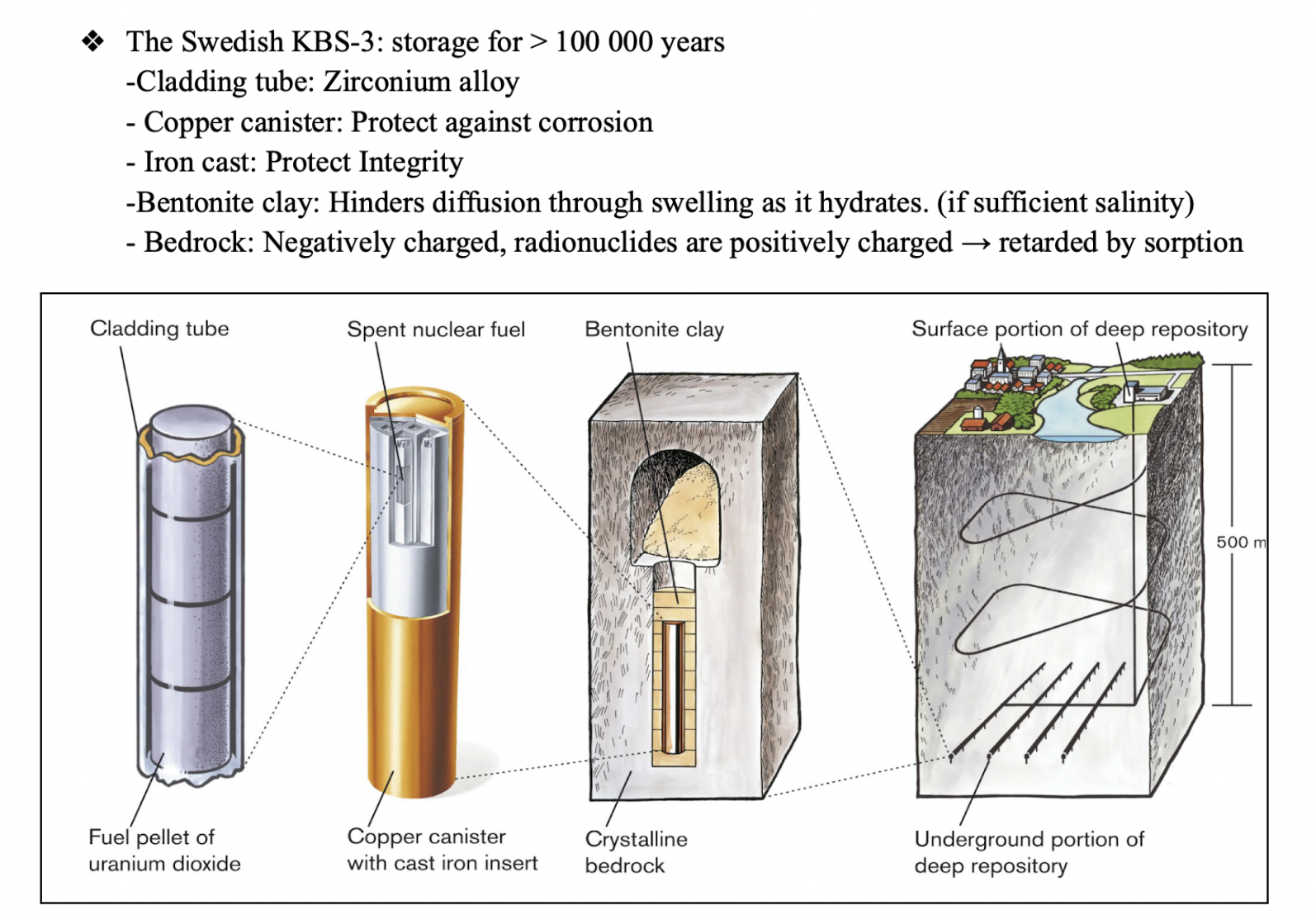 ❖ The Swedish KBS-3: storage for > 100 000 years
-Cladding tube: Zirconium alloy
- Copper canister: Protect against corrosion
- Iron cast: Protect Integrity
-Bentonite clay: Hinders diffusion through swelling as it hydrates. (if sufficient salinity)
- Bedrock: Negatively charged, radionuclides are positively charged → retarded by sorption

Cladding tube

Spent nuclear fuel

Bentonite clay

Surface portion of deep repository

500 m

Fuel pellet of uranium dioxide

Copper canister with cast iron insert

Crystalline bedrock

Underground portion of deep repository