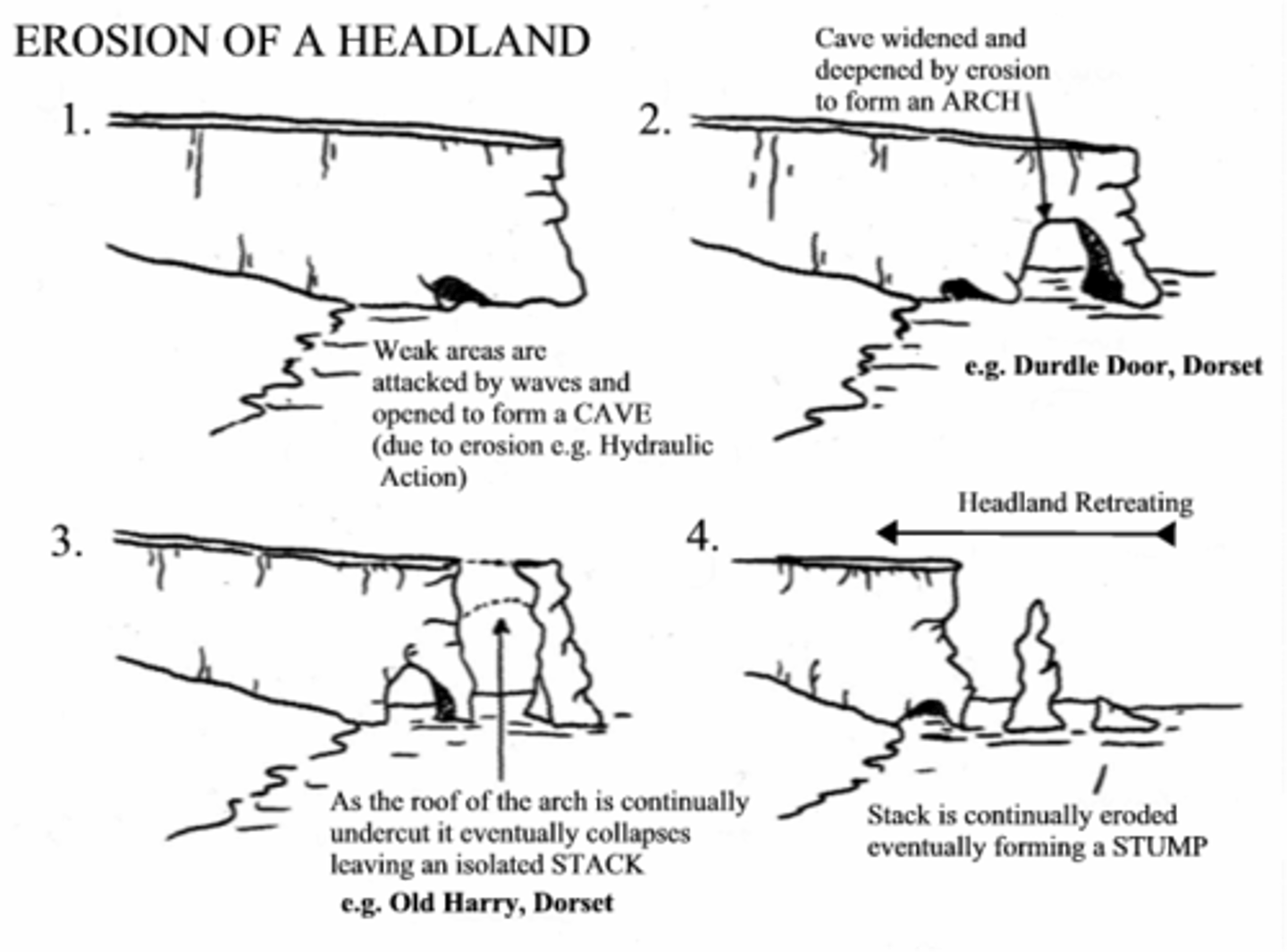 EROSION OF A HEADLAND

1.

Weak areas are attacked by waves and opened to form a CAVE (due to erosion e.g. Hydraulic Action)

2.

Cave widened and deepened by erosion to form an ARCH

e.g. Durdle Door, Dorset

3.

As the roof of the arch is continually undercut it eventually collapses leaving an isolated STACK

e.g. Old Harry, Dorset

4.

Headland Retreating

Stack is continually eroded eventually forming a STUMP