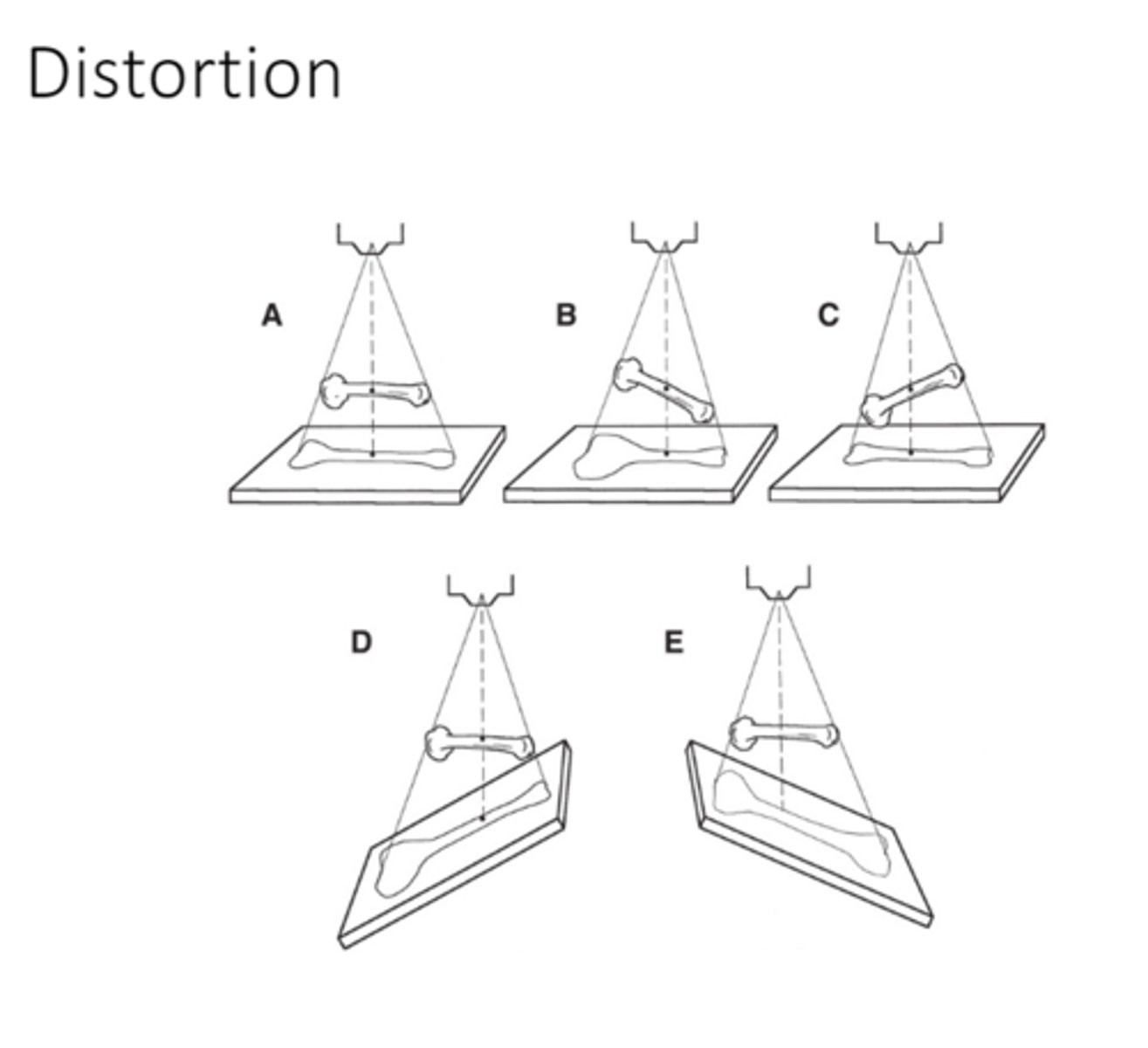 Distortion

A

B

C

D

E