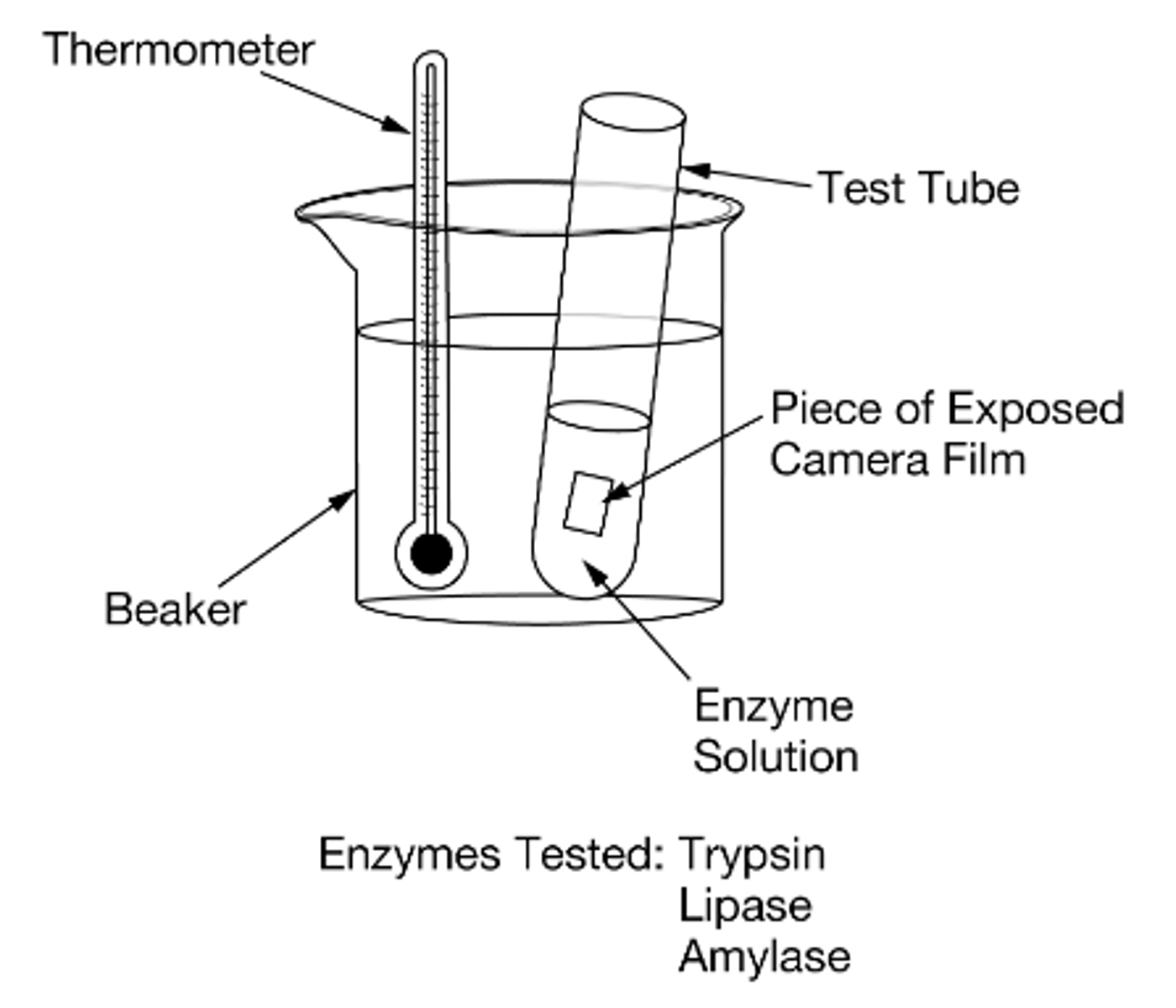 Thermometer

Test Tube

Piece of Exposed Camera Film

Beaker

Enzyme Solution

Enzymes Tested: Trypsin
Lipase
Amylase