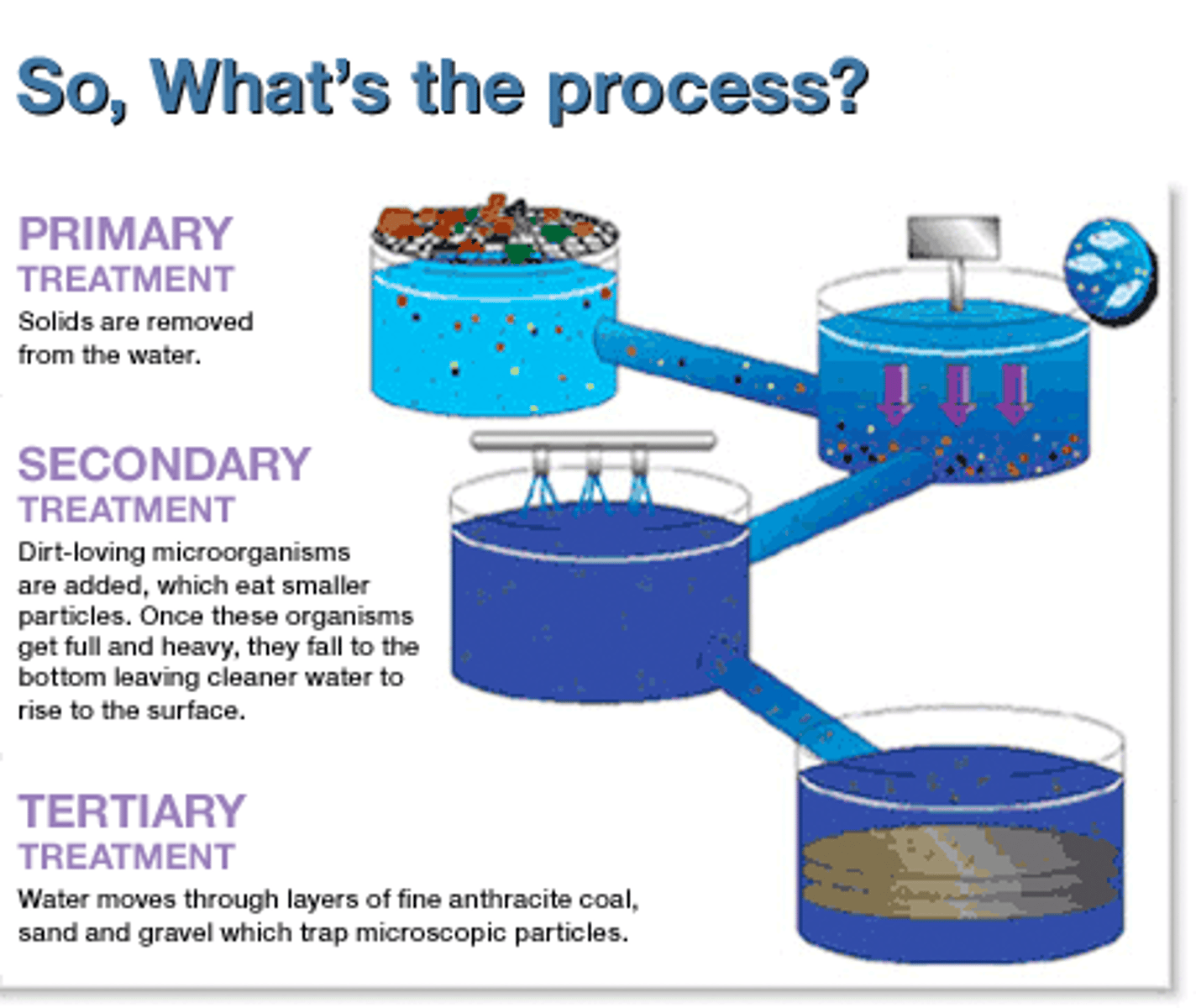 So, What's the process?

PRIMARY
TREATMENT
Solids are removed from the water.

SECONDARY
TREATMENT
Dirt-loving microorganisms are added, which eat smaller particles. Once these organisms get full and heavy, they fall to the bottom leaving cleaner water to rise to the surface.

TERTIARY
TREATMENT
Water moves through layers of fine anthracite coal, sand and gravel which trap microscopic particles.