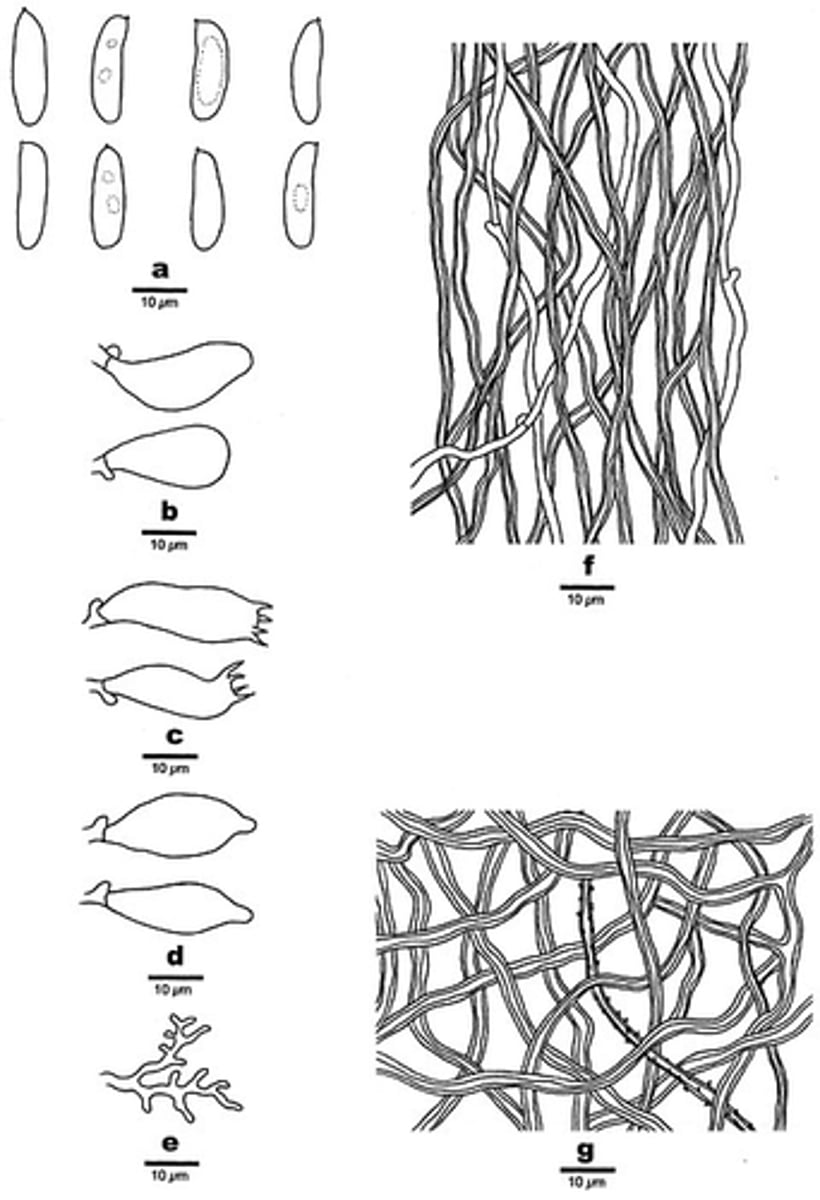 a
10 μm

b
10 μm

c
10 μm

d
10 μm

e
10 μm

f
10 μm

g
10 μm