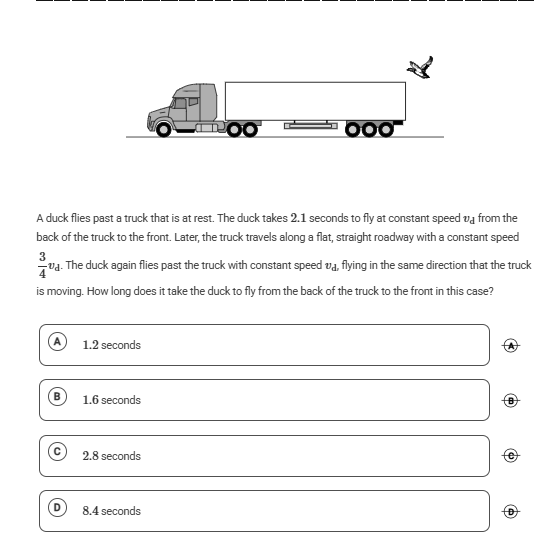 A duck flies past a truck that is at rest. The duck takes $2.1$ seconds to fly at constant speed $v_d$ from the back of the truck to the front. Later, the truck travels along a flat, straight roadway with a constant speed $\frac{3}{4}v_d$. The duck again flies past the truck with constant speed $v_d$, flying in the same direction that the truck is moving. How long does it take the duck to fly from the back of the truck to the front in this case?

A $1.2$ seconds

A

B $1.6$ seconds

B

C $2.8$ seconds

C

D $8.4$ seconds

D