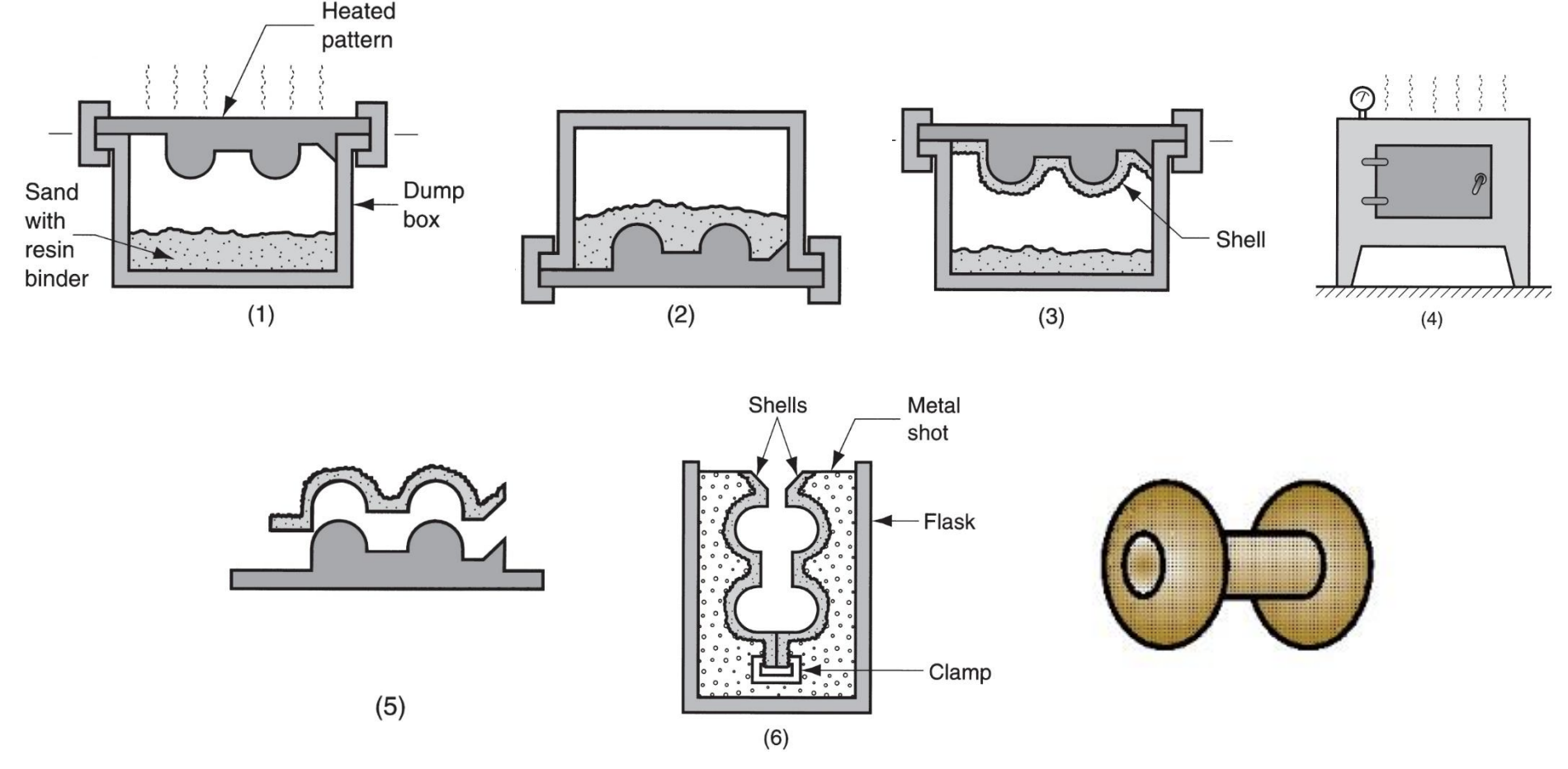 Heated pattern

Sand with resin binder

Dump box

(1)

(2)

Shell

(3)

(4)

(5)

Shells

Metal shot

Flask

Clamp

(6)