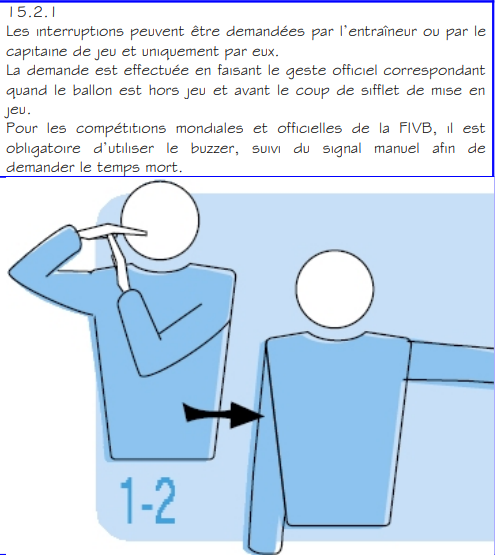 15.2.1
Les interruptions peuvent être demandées par l'entraîneur ou par le capitaine de jeu et uniquement par eux.
La demande est effectuée en faisant le geste officiel correspondant quand le ballon est hors jeu et avant le coup de sifflet de mise en jeu.
Pour les compétitions mondiales et officielles de la FIVB, il est obligatoire d'utiliser le buzzer, suivi du signal manuel afin de demander le temps mort.

1-2