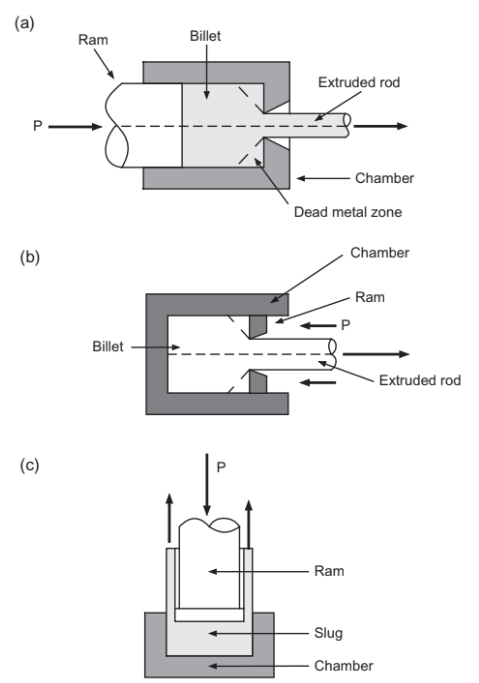 (a)
Ram
Billet
Extruded rod
P
Chamber
Dead metal zone

(b)
Chamber
Ram
P
Billet
Extruded rod

(c)
P
Ram
Slug
Chamber