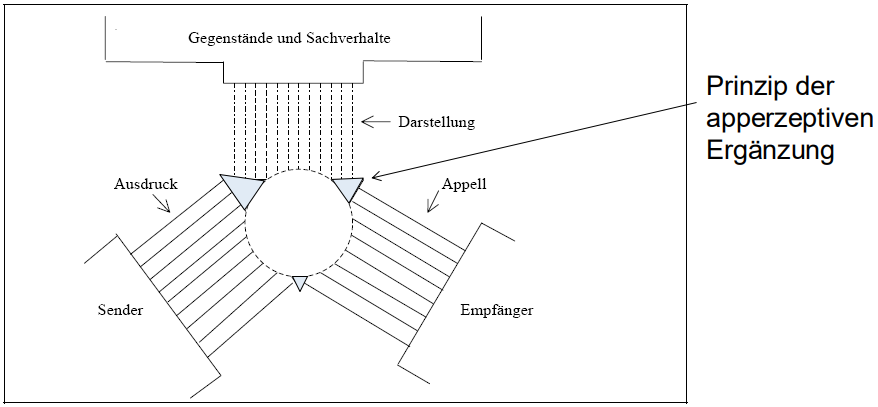 Gegenstände und Sachverhalte

Darstellung

Prinzip der apperzeptiven Ergänzung

Ausdruck

Appell

Sender

Empfänger