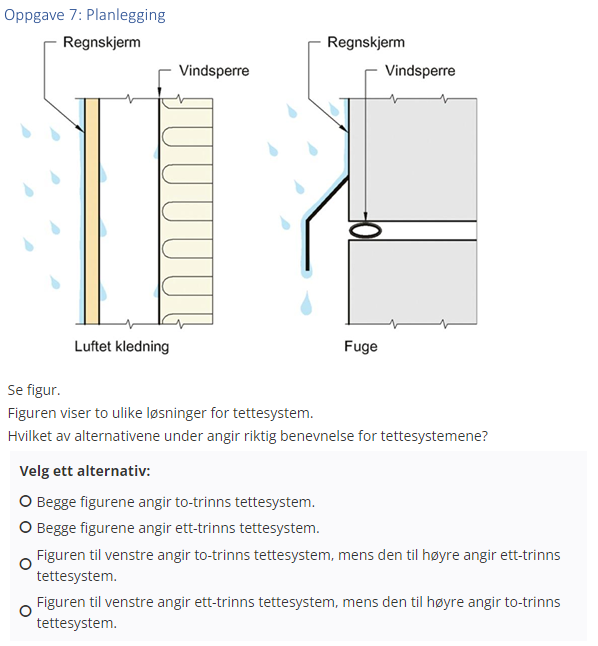 Oppgave 7: Planlegging

Regnskjerm

Vindsperre

Luftet kledning

Regnskjerm

Vindsperre

Fuge

Se figur.
Figuren viser to ulike løsninger for tettesystem.
Hvilket av alternativene under angir riktig benevnelse for tettesystemene?

Velg ett alternativ:

Begge figurene angir to-trinns tettesystem.

Begge figurene angir ett-trinns tettesystem.

Figuren til venstre angir to-trinns tettesystem, mens den til høyre angir ett-trinns tettesystem.

Figuren til venstre angir ett-trinns tettesystem, mens den til høyre angir to-trinns tettesystem.