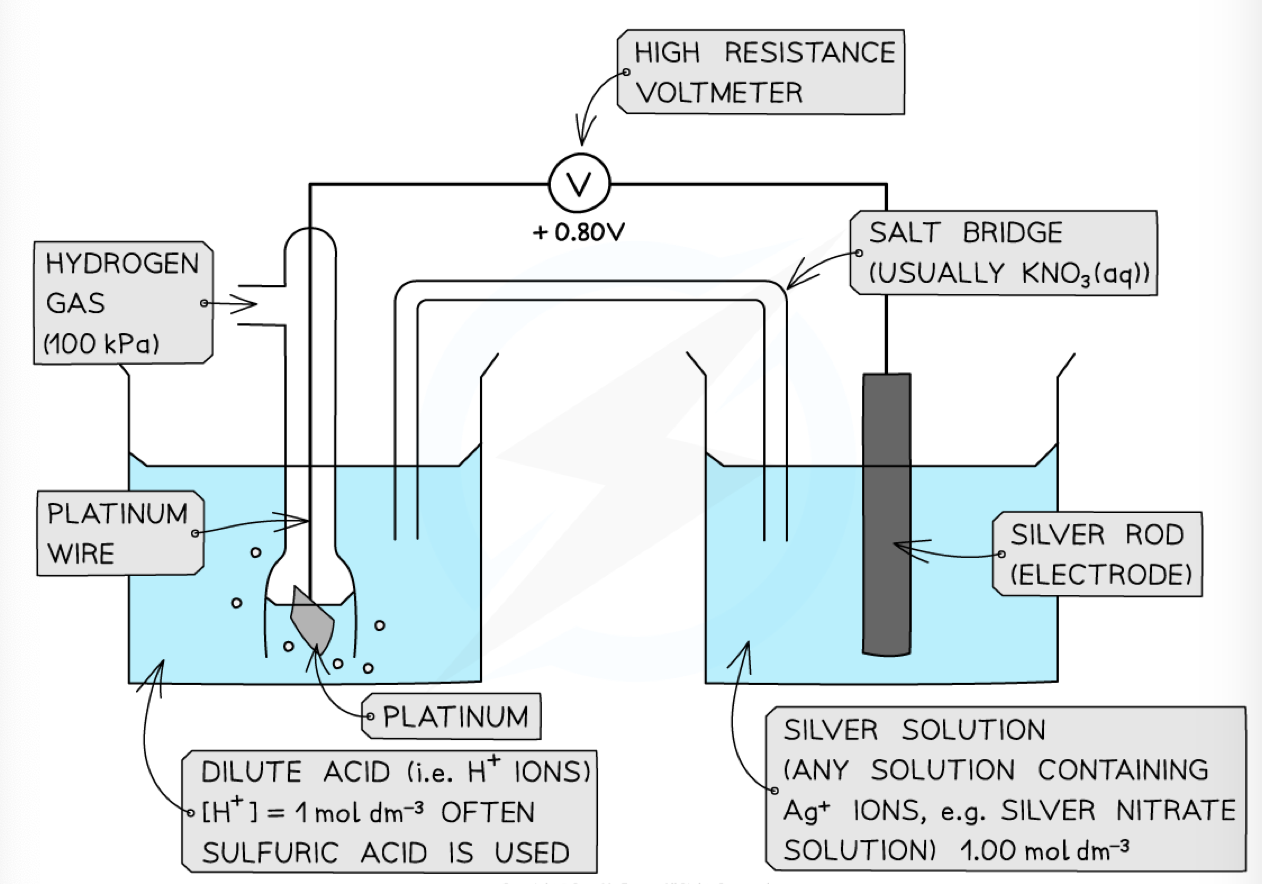 HIGH RESISTANCE VOLTMETER

V

+ 0.80V

HYDROGEN GAS (100 kPa)

SALT BRIDGE (USUALLY $KNO_3(aq)$)

PLATINUM WIRE

SILVER ROD (ELECTRODE)

PLATINUM

DILUTE ACID (i.e. $H^+$ IONS) $[H^+] = 1$ mol dm$^{-3}$ OFTEN SULFURIC ACID IS USED

SILVER SOLUTION (ANY SOLUTION CONTAINING $Ag^+$ IONS, e.g. SILVER NITRATE SOLUTION) 1.00 mol dm$^{-3}$