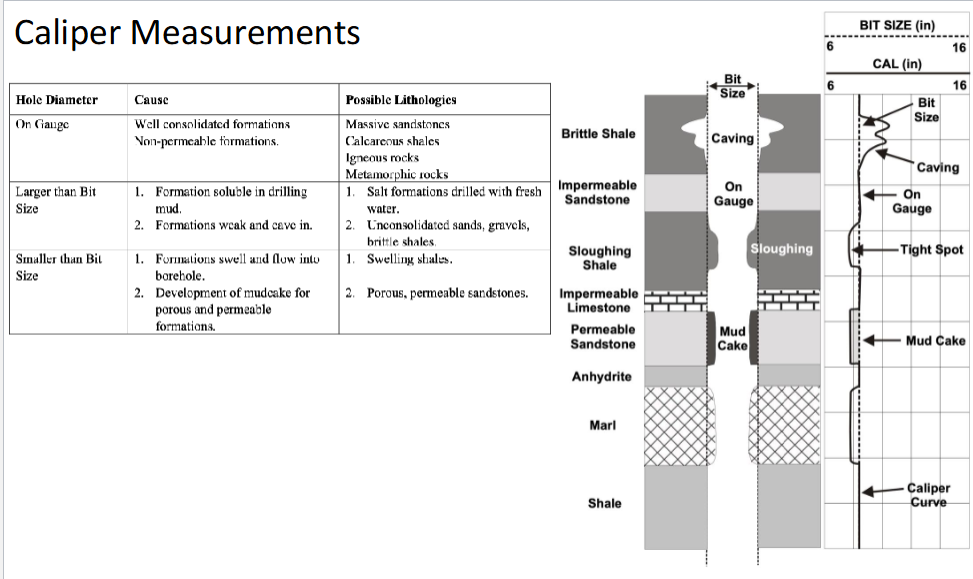 Caliper Measurements

| Hole Diameter | Cause | Possible Lithologies |
|---|---|---|
| On Gauge | Well consolidated formations Non-permeable formations. | Massive sandstones Calcareous shales Igneous rocks Metamorphic rocks |
| Larger than Bit Size | 1. Formation soluble in drilling mud. 2. Formations weak and cave in. | 1. Salt formations drilled with fresh water. 2. Unconsolidated sands, gravels, brittle shales. |
| Smaller than Bit Size | 1. Formations swell and flow into borehole. 2. Development of mudcake for porous and permeable formations. | 1. Swelling shales. 2. Porous, permeable sandstones. |

Bit Size
Brittle Shale
Caving
Impermeable Sandstone
On Gauge
Sloughing Shale
Sloughing
Impermeable Limestone
Permeable Sandstone
Mud Cake
Anhydrite
Marl
Shale

BIT SIZE (in)
6
16
CAL (in)
6
16
Bit Size
Caving
On Gauge
Tight Spot
Mud Cake
Caliper Curve