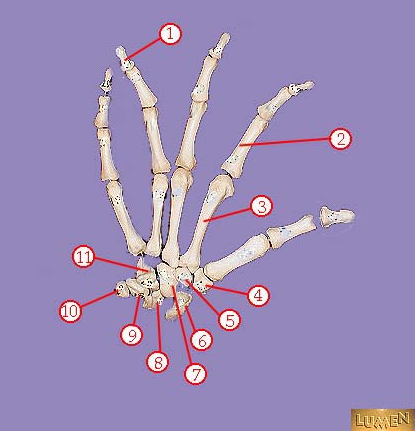 1
2
3
11
4
10
5
9
6
8
7
LUMEN