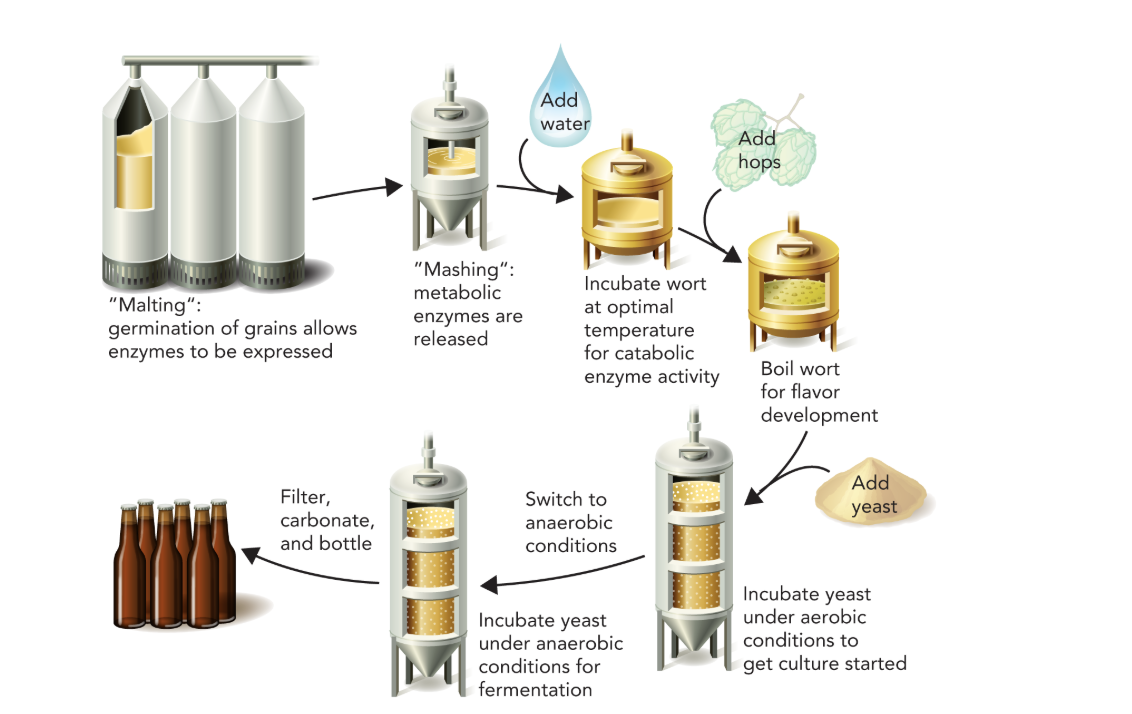 "Malting":
germination of grains allows enzymes to be expressed

"Mashing":
metabolic enzymes are released

Add water

Incubate wort at optimal temperature for catabolic enzyme activity

Add hops

Boil wort for flavor development

Add yeast

Incubate yeast under aerobic conditions to get culture started

Switch to anaerobic conditions

Incubate yeast under anaerobic conditions for fermentation

Filter, carbonate, and bottle