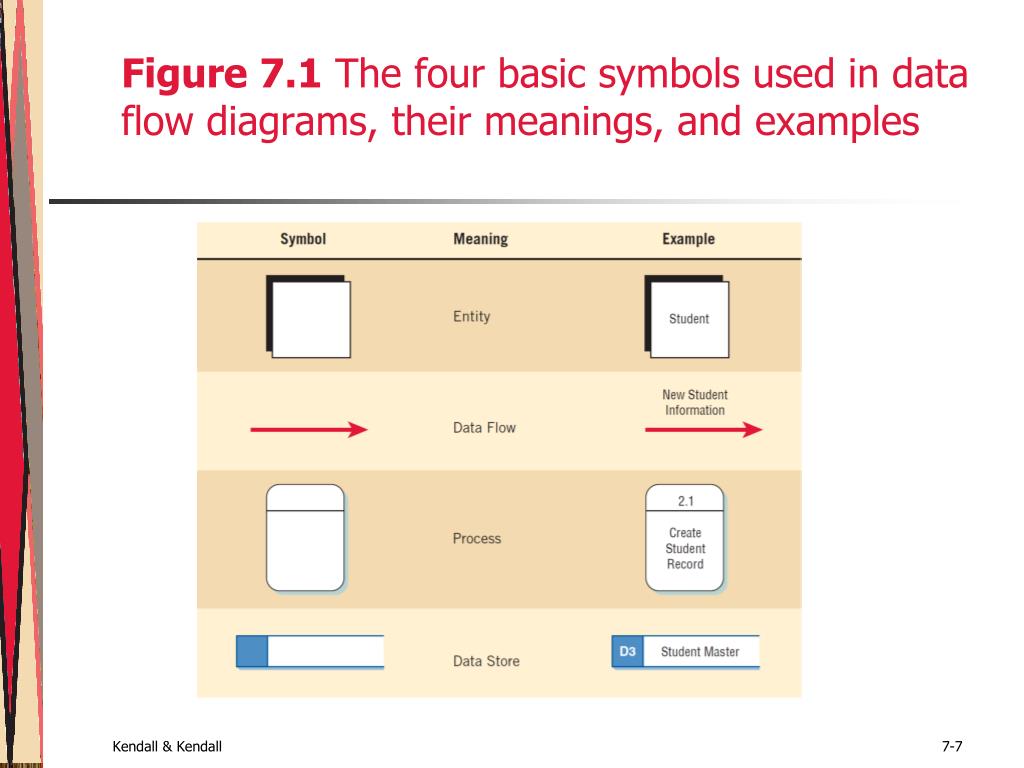 **Figure 7.1** The four basic symbols used in data flow diagrams, their meanings, and examples

| Symbol | Meaning | Example |
|---|---|---|
| | Entity | Student |
| | Data Flow | New Student Information |
| | Process | 2.1 Create Student Record |
| | Data Store | D3 Student Master |

Kendall & Kendall

7-7