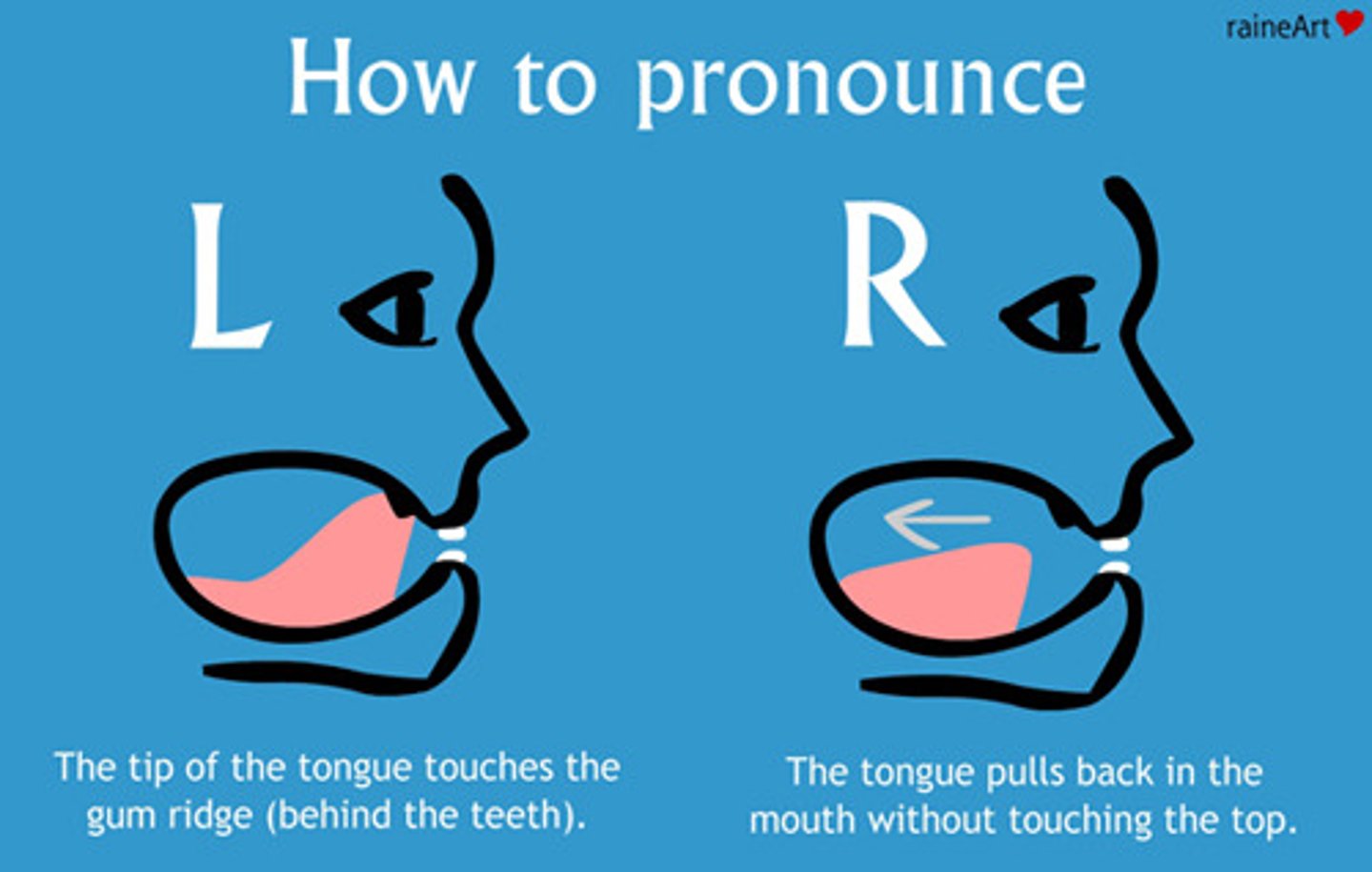 raineArt

How to pronounce

L

R

The tip of the tongue touches the gum ridge (behind the teeth).

The tongue pulls back in the mouth without touching the top.