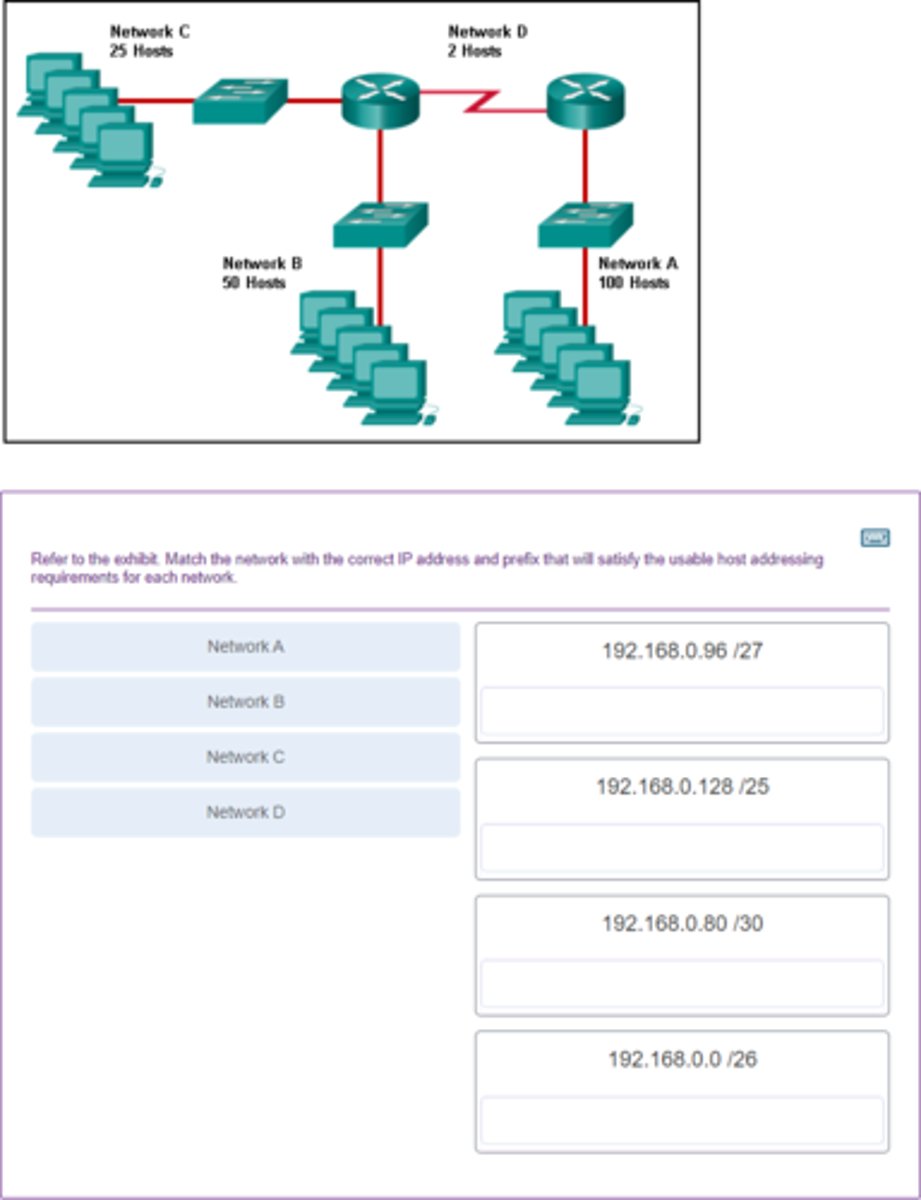 Network C
25 Hosts

Network D
2 Hosts

Network B
50 Hosts

Network A
100 Hosts

Refer to the exhibit. Match the network with the correct IP address and prefix that will satisfy the usable host addressing requirements for each network.

Network A

Network B

Network C

Network D

192.168.0.96 /27

192.168.0.128 /25

192.168.0.80 /30

192.168.0.0 /26