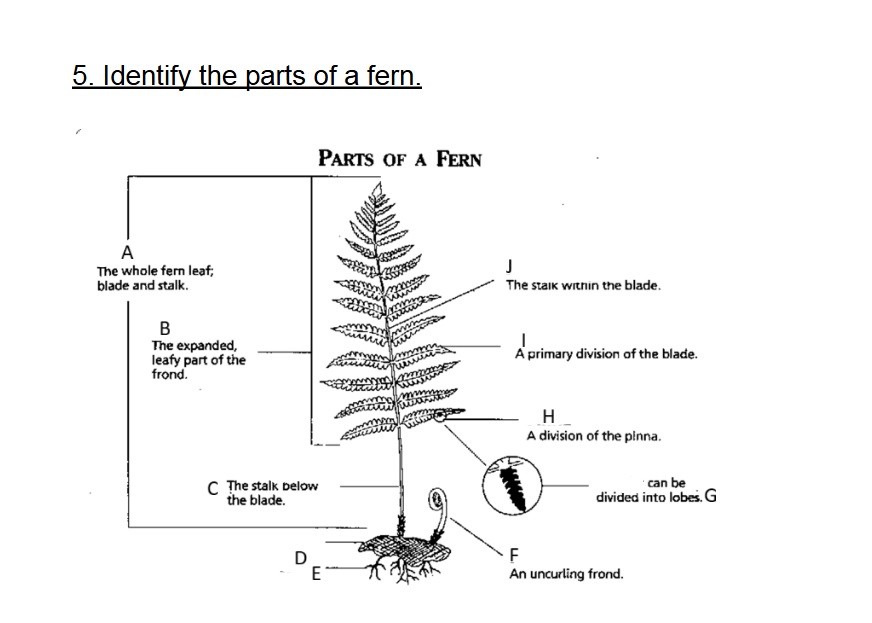 5. Identify the parts of a fern.

PARTS OF A FERN

A
The whole fern leaf; blade and stalk.

B
The expanded, leafy part of the frond.

C The stalk below the blade.

D
E

J
The stalk within the blade.

I
A primary division of the blade.

H
A division of the pinna.

can be divided into lobes. G

F
An uncurling frond.