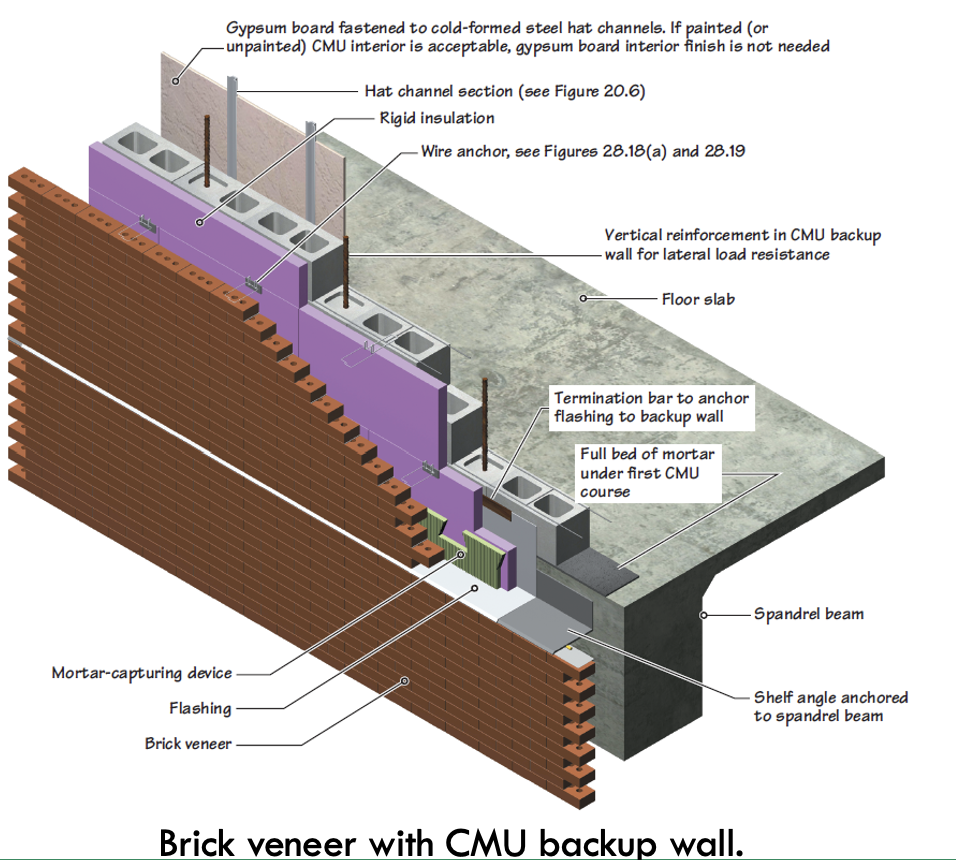 Gypsum board fastened to cold-formed steel hat channels. If painted (or unpainted) CMU interior is acceptable, gypsum board interior finish is not needed

Hat channel section (see Figure 20.6)

Rigid insulation

Wire anchor, see Figures 28.18(a) and 28.19

Vertical reinforcement in CMU backup wall for lateral load resistance

Floor slab

Termination bar to anchor flashing to backup wall

Full bed of mortar under first CMU course

Spandrel beam

Shelf angle anchored to spandrel beam

Mortar-capturing device

Flashing

Brick veneer

Brick veneer with CMU backup wall.