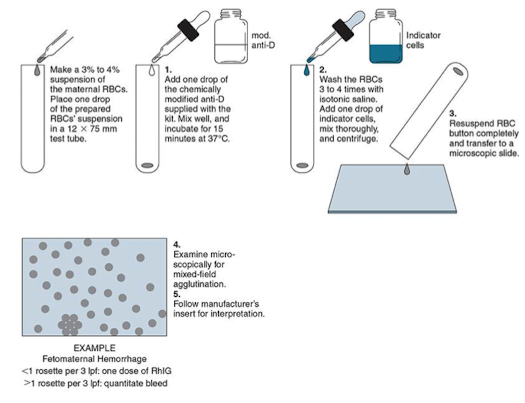 Make a 3% to 4% suspension of the maternal RBCs. Place one drop of the prepared RBCs' suspension in a 12 × 75 mm test tube.

mod. anti-D

1.
Add one drop of the chemically modified anti-D supplied with the kit. Mix well, and incubate for 15 minutes at 37°C.

Indicator cells

2.
Wash the RBCs 3 to 4 times with isotonic saline. Add one drop of indicator cells, mix thoroughly, and centrifuge.

3.
Resuspend RBC button completely and transfer to a microscopic slide.

4.
Examine microscopically for mixed-field agglutination.

5.
Follow manufacturer's insert for interpretation.

EXAMPLE
Fetomaternal Hemorrhage
<1 rosette per 3 lpf: one dose of RhIG
>1 rosette per 3 lpf: quantitate bleed