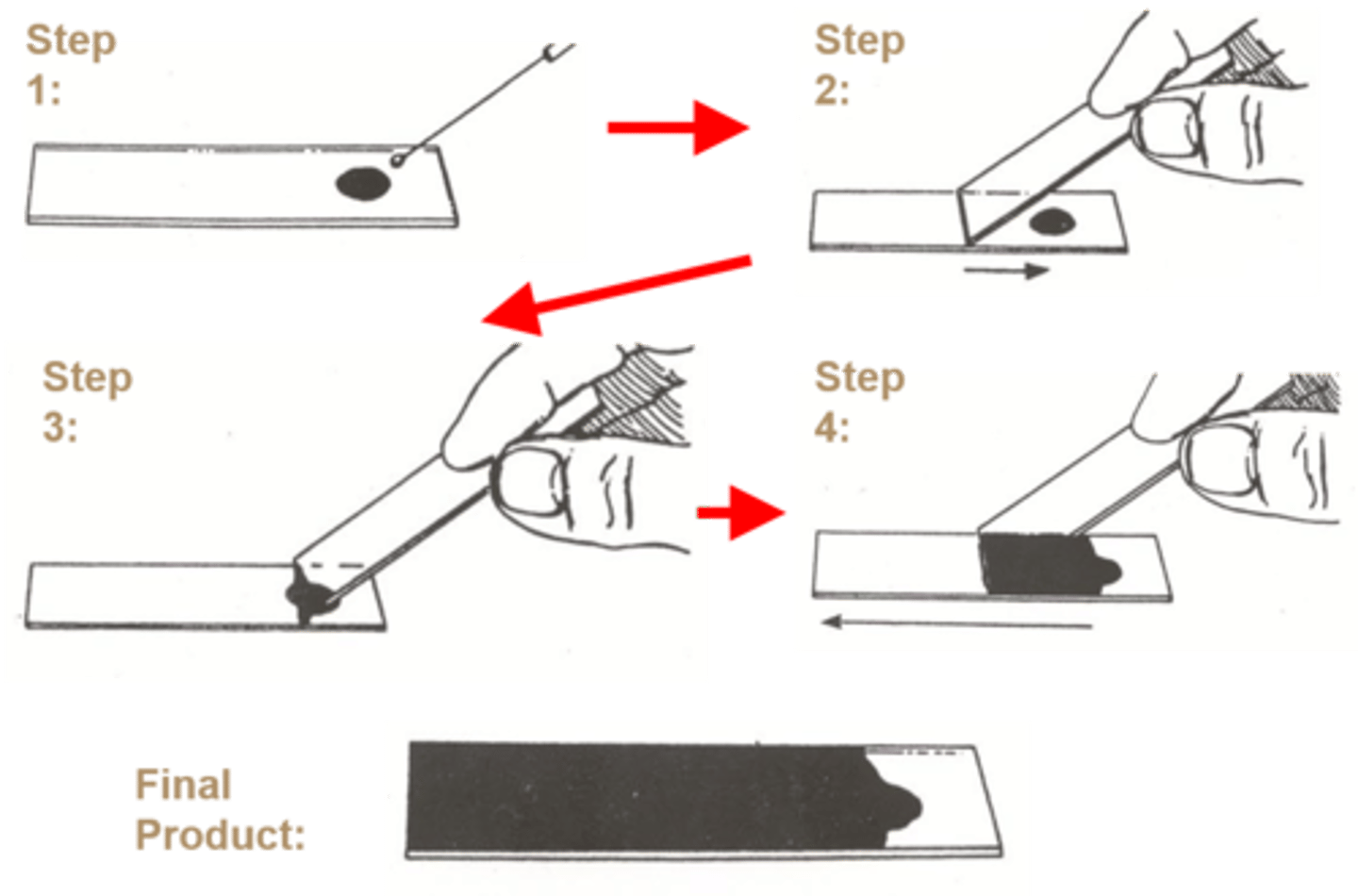 Step 1:

Step 2:

Step 3:

Step 4:

Final Product: