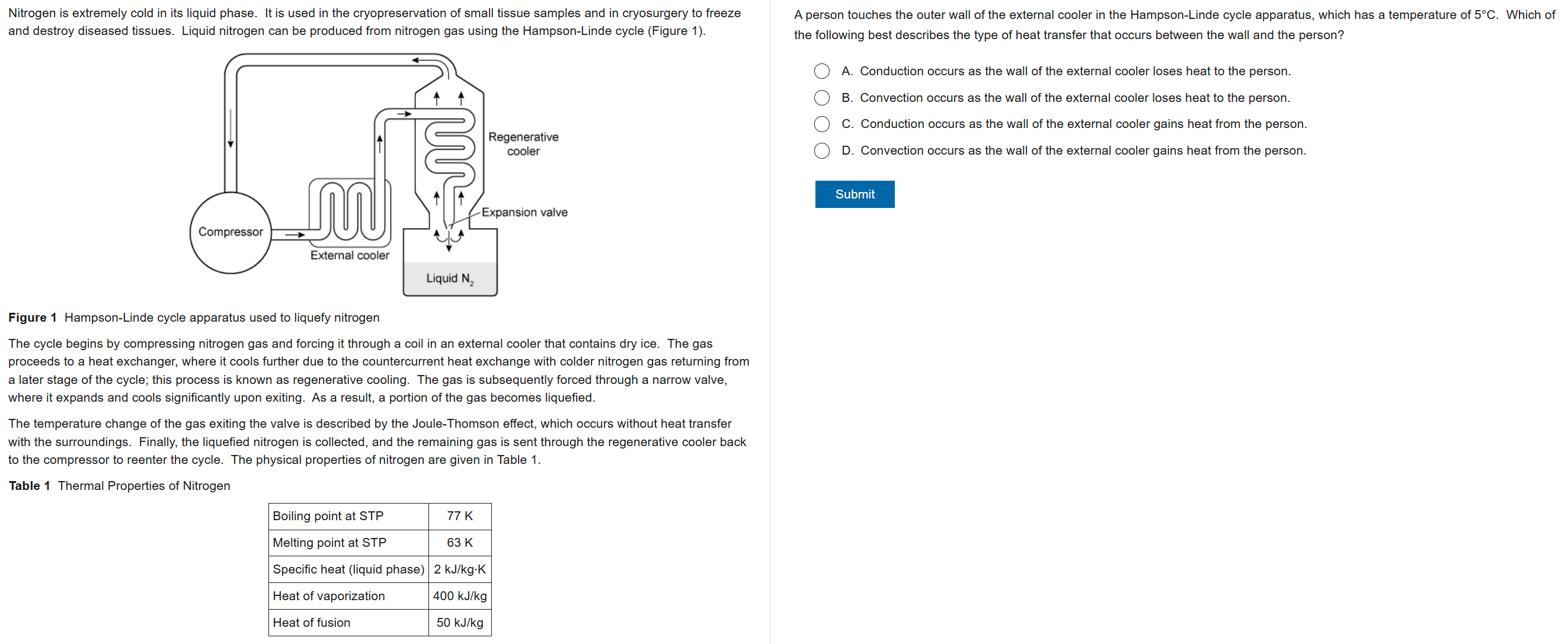 Nitrogen is extremely cold in its liquid phase. It is used in the cryopreservation of small tissue samples and in cryosurgery to freeze and destroy diseased tissues. Liquid nitrogen can be produced from nitrogen gas using the Hampson-Linde cycle (Figure 1).

Regenerative cooler

Expansion valve

Compressor

External cooler

Liquid $N_2$

**Figure 1** Hampson-Linde cycle apparatus used to liquefy nitrogen

The cycle begins by compressing nitrogen gas and forcing it through a coil in an external cooler that contains dry ice. The gas proceeds to a heat exchanger, where it cools further due to the countercurrent heat exchange with colder nitrogen gas returning from a later stage of the cycle; this process is known as regenerative cooling. The gas is subsequently forced through a narrow valve, where it expands and cools significantly upon exiting. As a result, a portion of the gas becomes liquefied.

The temperature change of the gas exiting the valve is described by the Joule-Thomson effect, which occurs without heat transfer with the surroundings. Finally, the liquefied nitrogen is collected, and the remaining gas is sent through the regenerative cooler back to the compressor to reenter the cycle. The physical properties of nitrogen are given in Table 1.

**Table 1** Thermal Properties of Nitrogen

| Boiling point at STP | 77 K |
|---|---|
| Melting point at STP | 63 K |
| Specific heat (liquid phase) | 2 kJ/kg·K |
| Heat of vaporization | 400 kJ/kg |
| Heat of fusion | 50 kJ/kg |

A person touches the outer wall of the external cooler in the Hampson-Linde cycle apparatus, which has a temperature of 5°C. Which of the following best describes the type of heat transfer that occurs between the wall and the person?

A. Conduction occurs as the wall of the external cooler loses heat to the person.

B. Convection occurs as the wall of the external cooler loses heat to the person.

C. Conduction occurs as the wall of the external cooler gains heat from the person.

D. Convection occurs as the wall of the external cooler gains heat from the person.

Submit