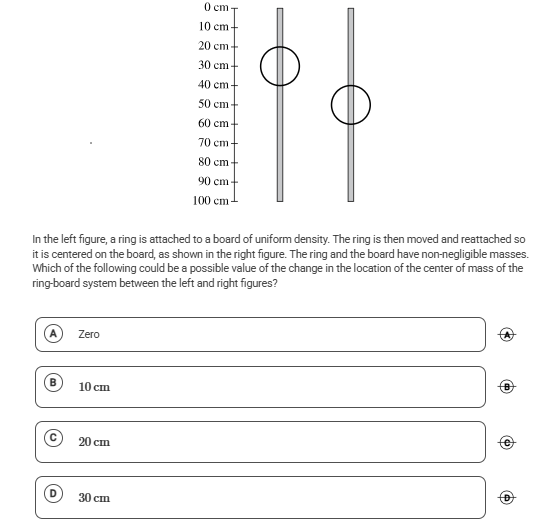 0 cm
10 cm
20 cm
30 cm
40 cm
50 cm
60 cm
70 cm
80 cm
90 cm
100 cm

In the left figure, a ring is attached to a board of uniform density. The ring is then moved and reattached so it is centered on the board, as shown in the right figure. The ring and the board have non-negligible masses. Which of the following could be a possible value of the change in the location of the center of mass of the ring-board system between the left and right figures?

A Zero
A

B 10 cm
B

C 20 cm
C

D 30 cm
D