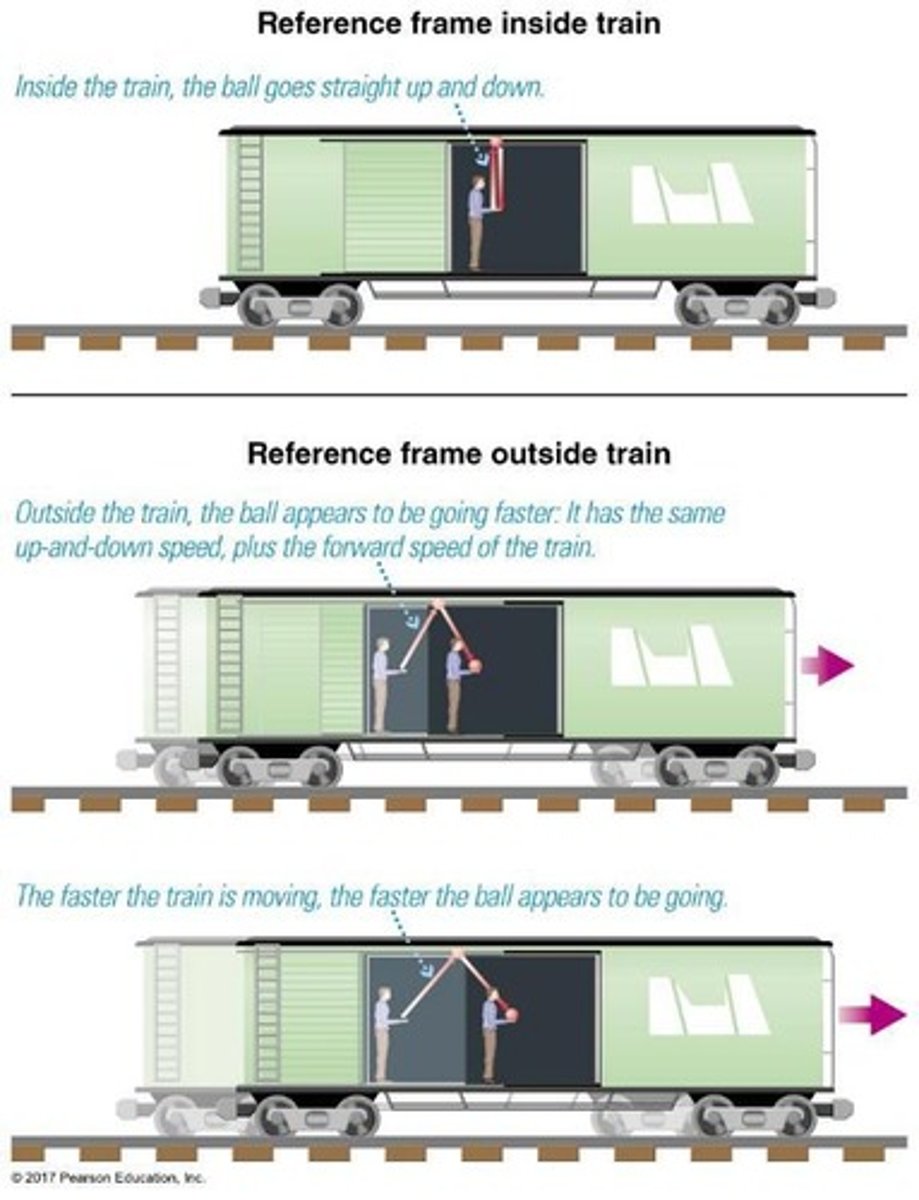 Reference frame inside train

Inside the train, the ball goes straight up and down.

Reference frame outside train

Outside the train, the ball appears to be going faster: It has the same up-and-down speed, plus the forward speed of the train.

The faster the train is moving, the faster the ball appears to be going.

© 2017 Pearson Education, Inc.