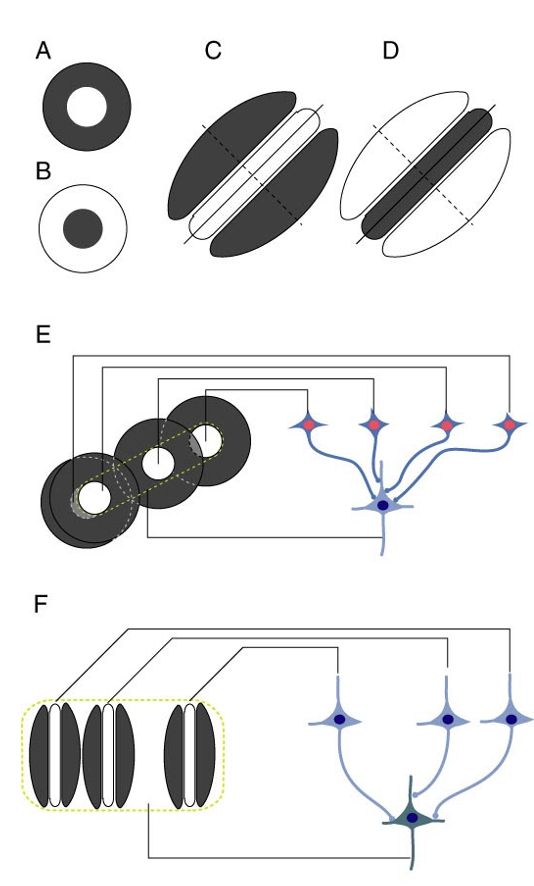 A
B
C
D
E
F