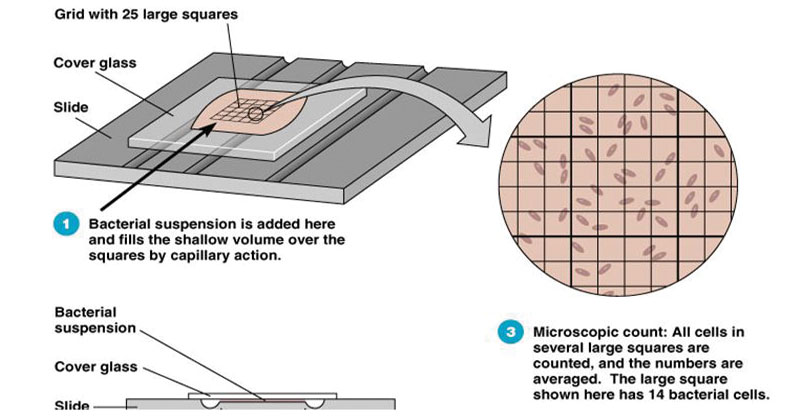 Grid with 25 large squares

Cover glass

Slide

1 Bacterial suspension is added here and fills the shallow volume over the squares by capillary action.

Bacterial suspension

Cover glass

Slide

3 Microscopic count: All cells in several large squares are counted, and the numbers are averaged. The large square shown here has 14 bacterial cells.