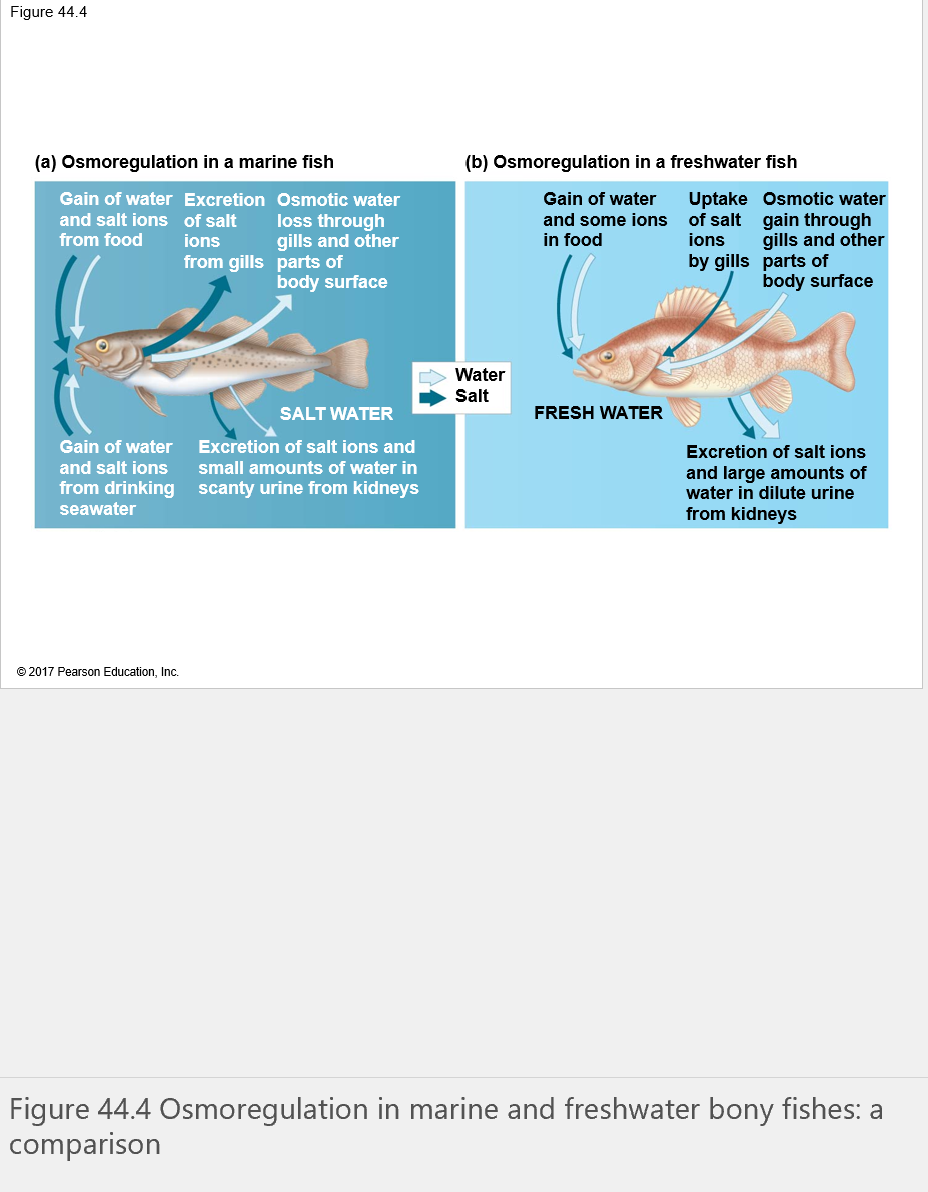 Figure 44.4

(a) Osmoregulation in a marine fish

Gain of water and salt ions from food

Excretion of salt ions from gills

Osmotic water loss through gills and other parts of body surface

SALT WATER

Gain of water and salt ions from drinking seawater

Excretion of salt ions and small amounts of water in scanty urine from kidneys

Water
Salt

(b) Osmoregulation in a freshwater fish

Gain of water and some ions in food

Uptake of salt ions by gills

Osmotic water gain through gills and other parts of body surface

FRESH WATER

Excretion of salt ions and large amounts of water in dilute urine from kidneys

© 2017 Pearson Education, Inc.

Figure 44.4 Osmoregulation in marine and freshwater bony fishes: a comparison