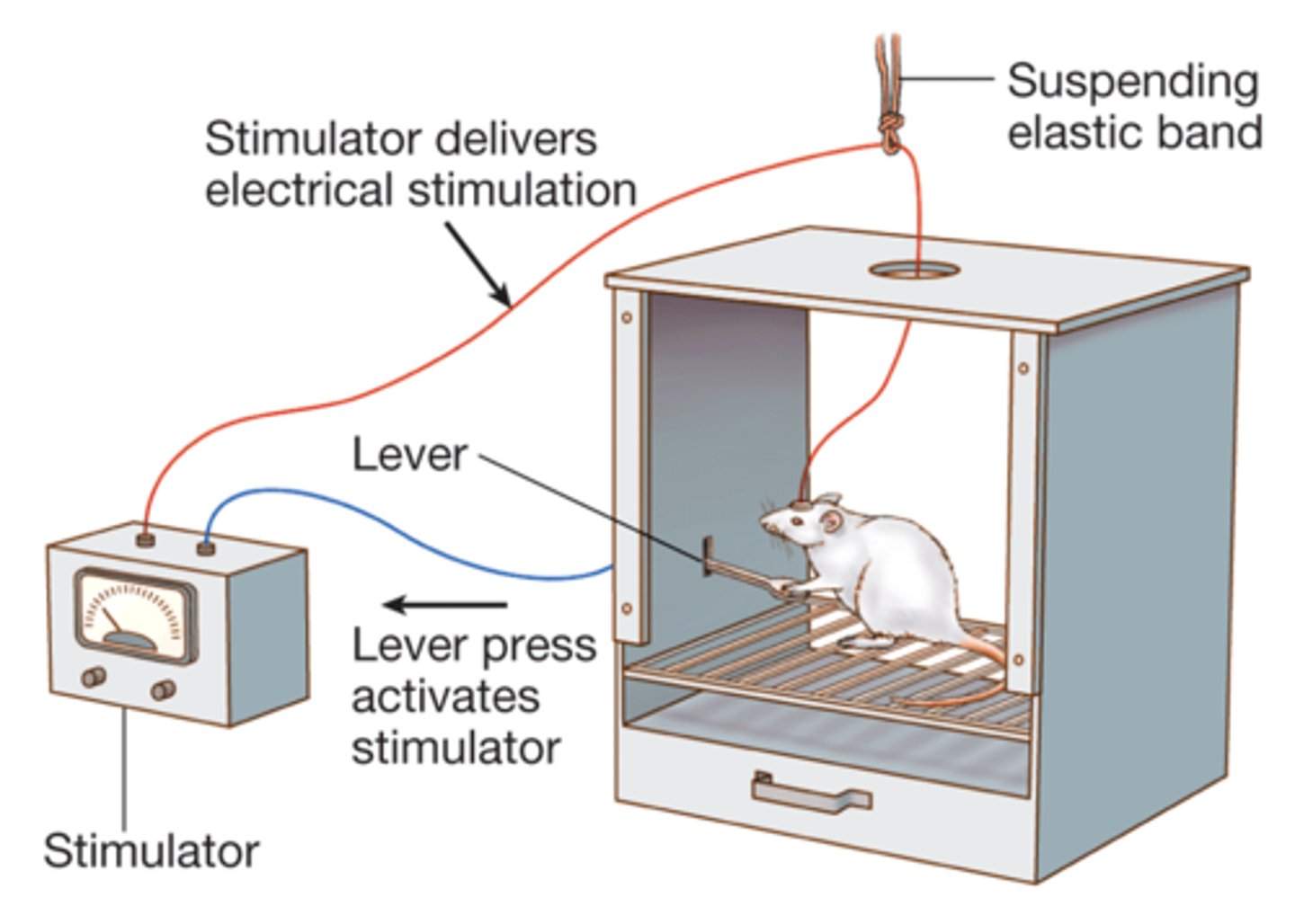 Suspending elastic band

Stimulator delivers electrical stimulation

Lever

Lever press activates stimulator

Stimulator