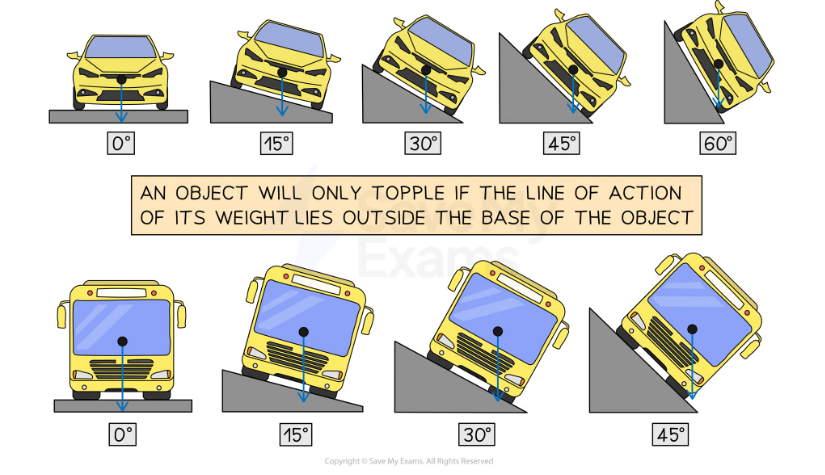 0°

15°

30°

45°

60°

AN OBJECT WILL ONLY TOPPLE IF THE LINE OF ACTION OF ITS WEIGHT LIES OUTSIDE THE BASE OF THE OBJECT

Save My Exams

0°

15°

30°

45°

Copyright © Save My Exams. All Rights Reserved