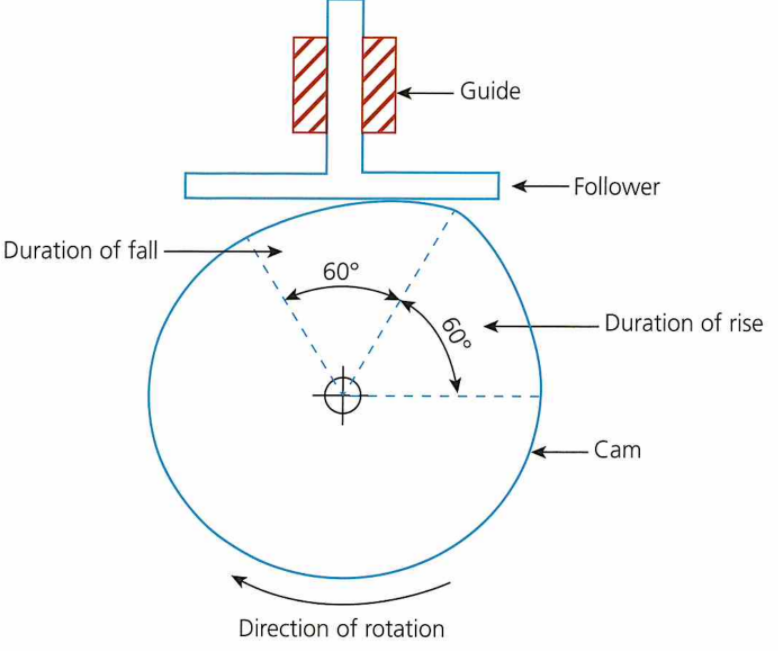 Guide

Follower

Duration of fall

60°

60°

Duration of rise

Cam

Direction of rotation